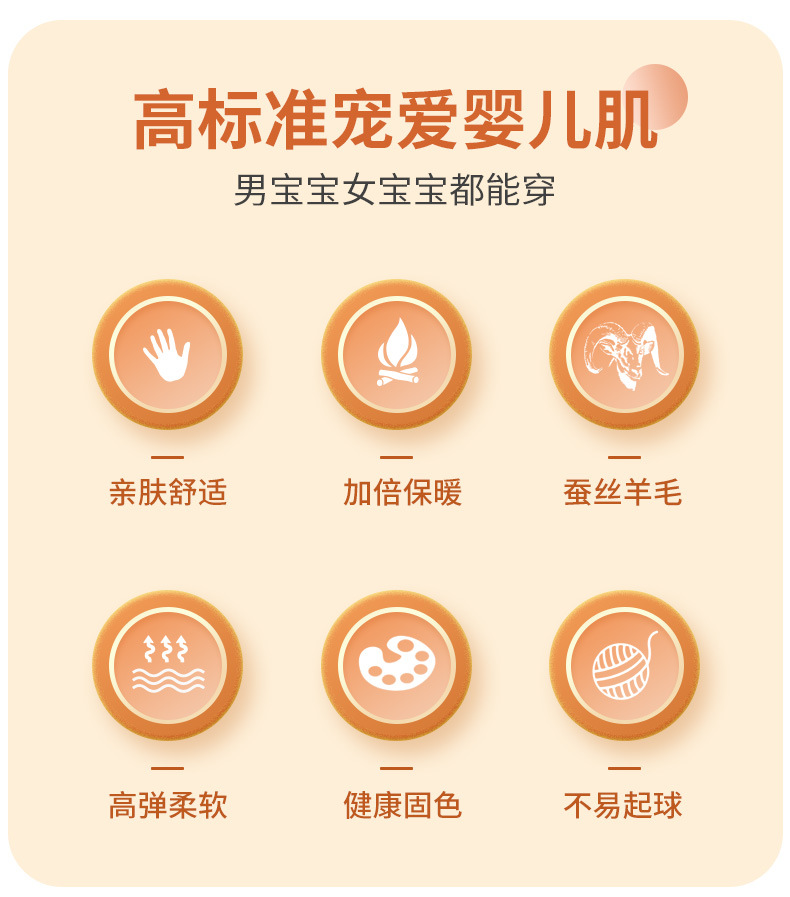 高标准宠爱婴儿肌

男宝宝女宝宝都能穿

亲肤舒适

加倍保暖

蚕丝羊毛

高弹柔软

健康固色

不易起球