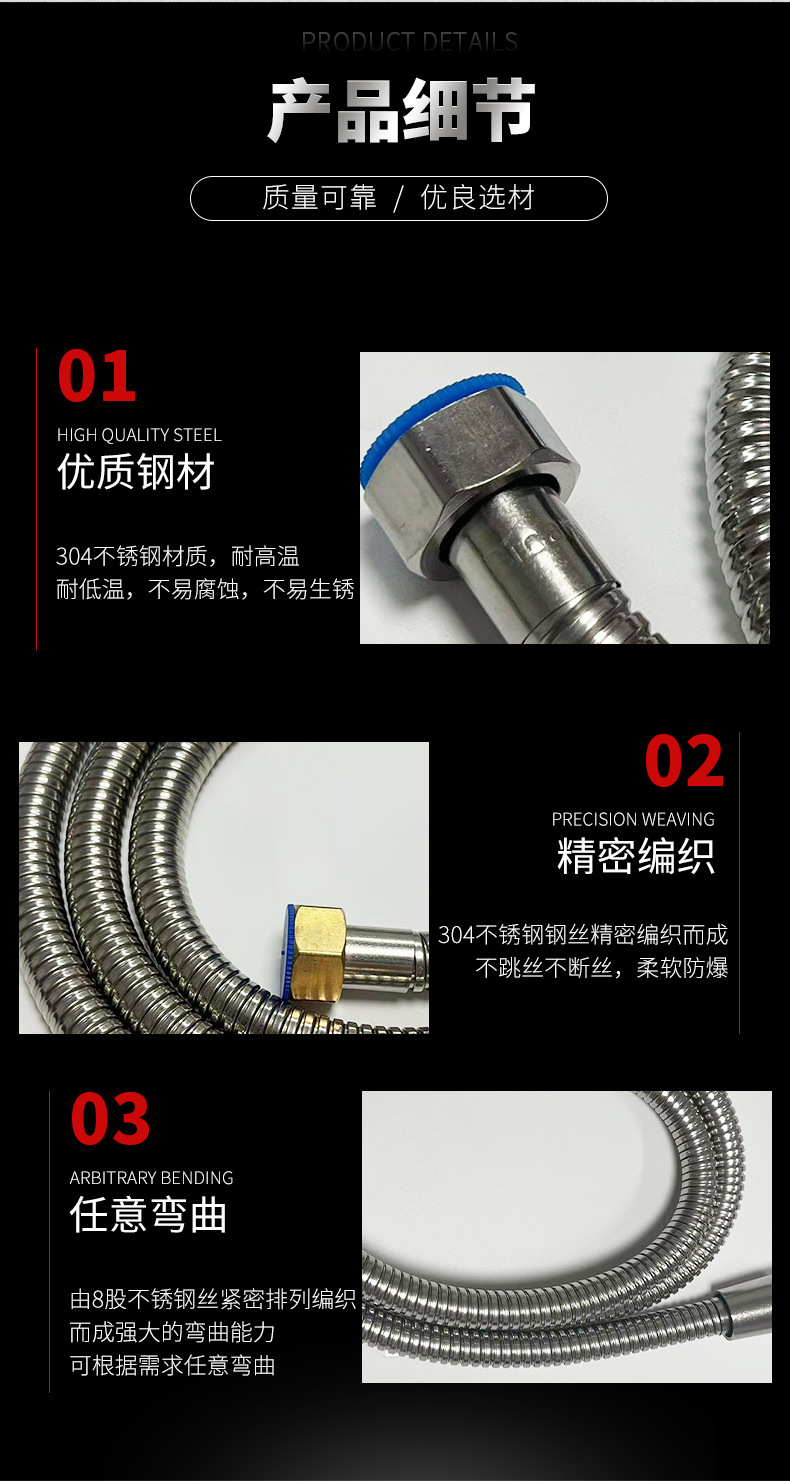 PRODUCT DETAILS

产品细节

质量可靠 / 优良选材

01

HIGH QUALITY STEEL

优质钢材

304不锈钢材质，耐高温
耐低温，不易腐蚀，不易生锈

02

PRECISION WEAVING

精密编织

304不锈钢钢丝精密编织而成
不跳丝不断丝，柔软防爆

03

ARBITRARY BENDING

任意弯曲

由8股不锈钢丝紧密排列编织
而成强大的弯曲能力
可根据需求任意弯曲