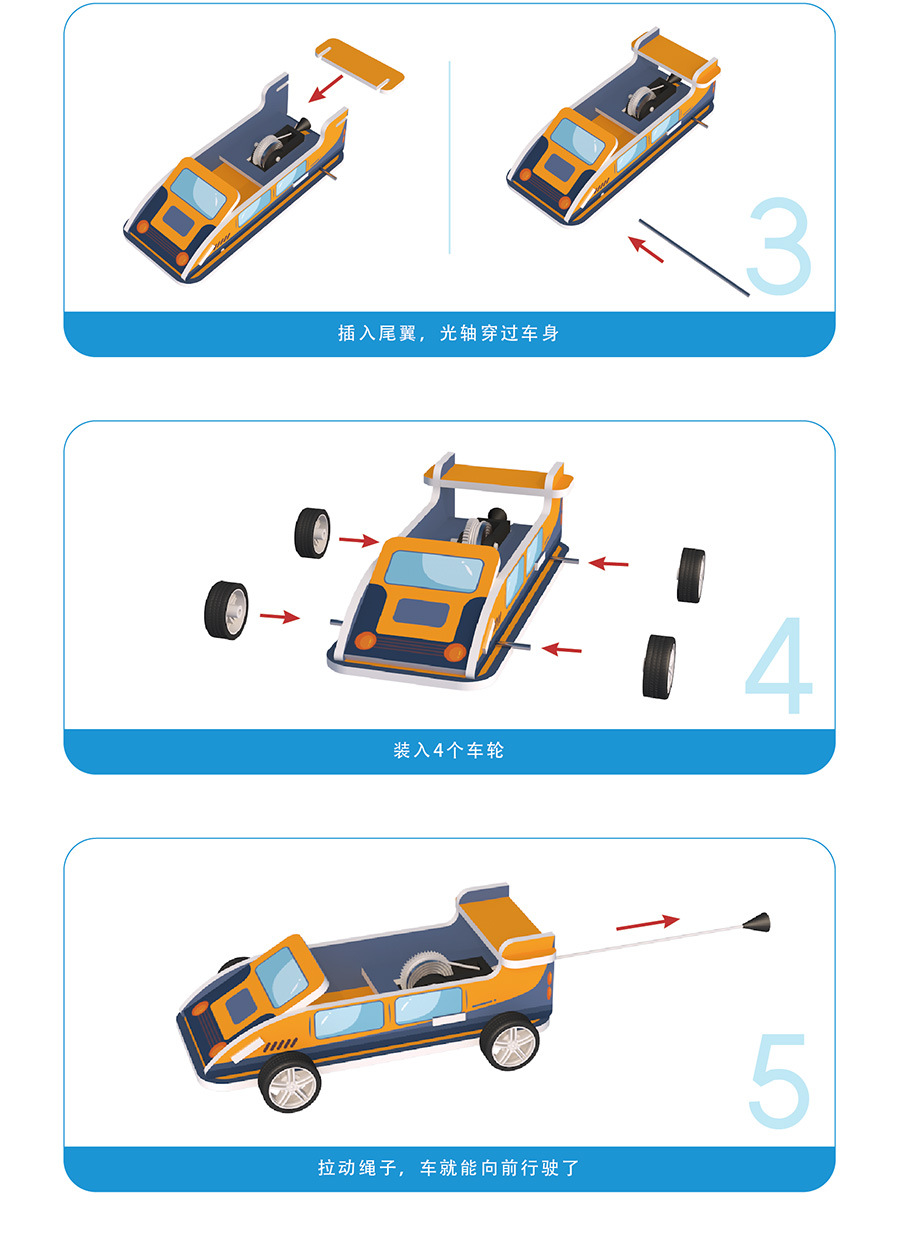 3

插入尾翼，光轴穿过车身

4

装入4个车轮

5

拉动绳子，车就能向前行驶了