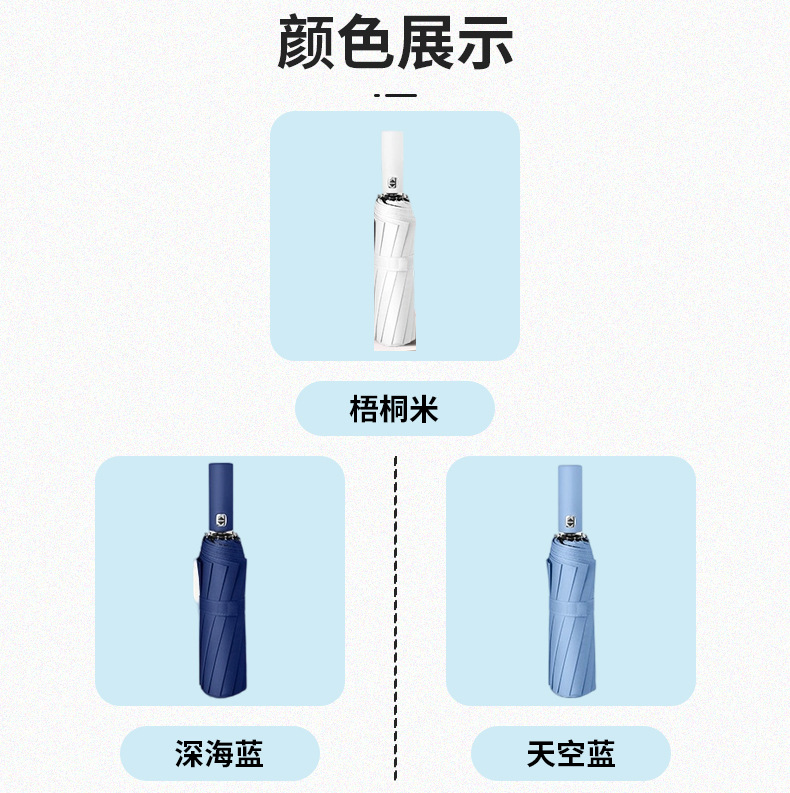 颜色展示

梧桐米

深海蓝

天空蓝