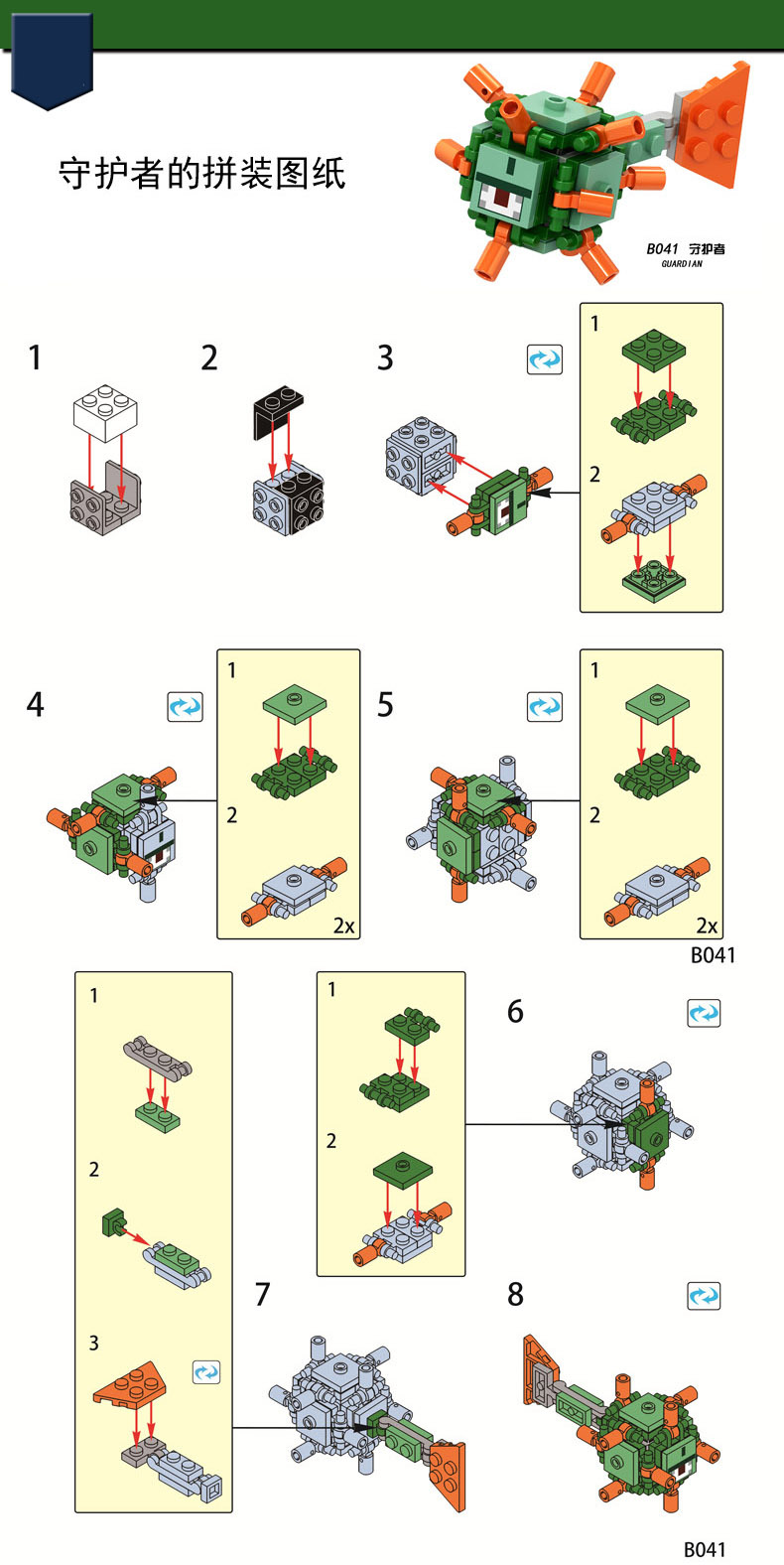 守护者的拼装图纸

B041 守护者
GUARDIAN

1

2

3

1

2

4

1

2

2x

5

1

2

2x

B041

1

2

3

1

2

6

7

8

B041