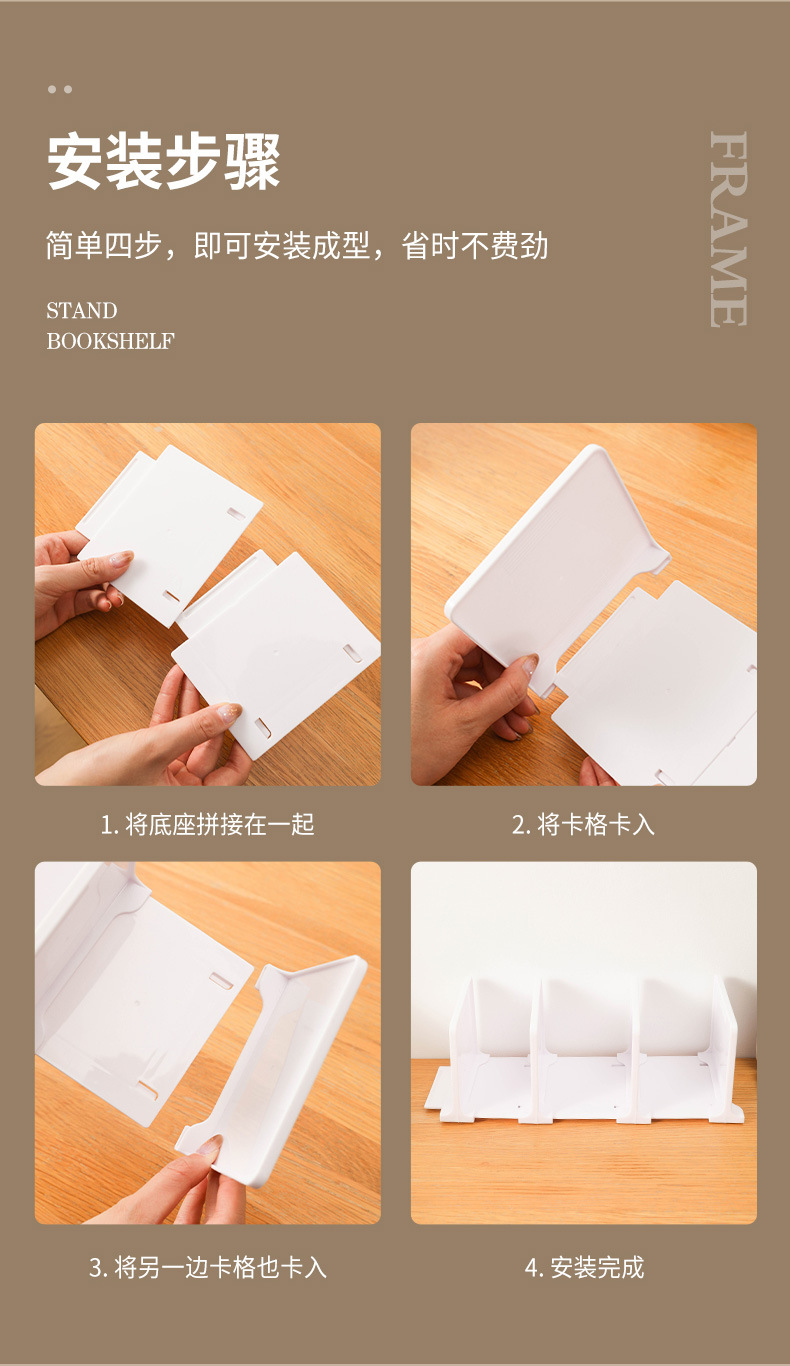 安装步骤

简单四步，即可安装成型，省时不费劲

STAND
BOOKSHELF

FRAME

1. 将底座拼接在一起

2. 将卡格卡入

3. 将另一边卡格也卡入

4. 安装完成