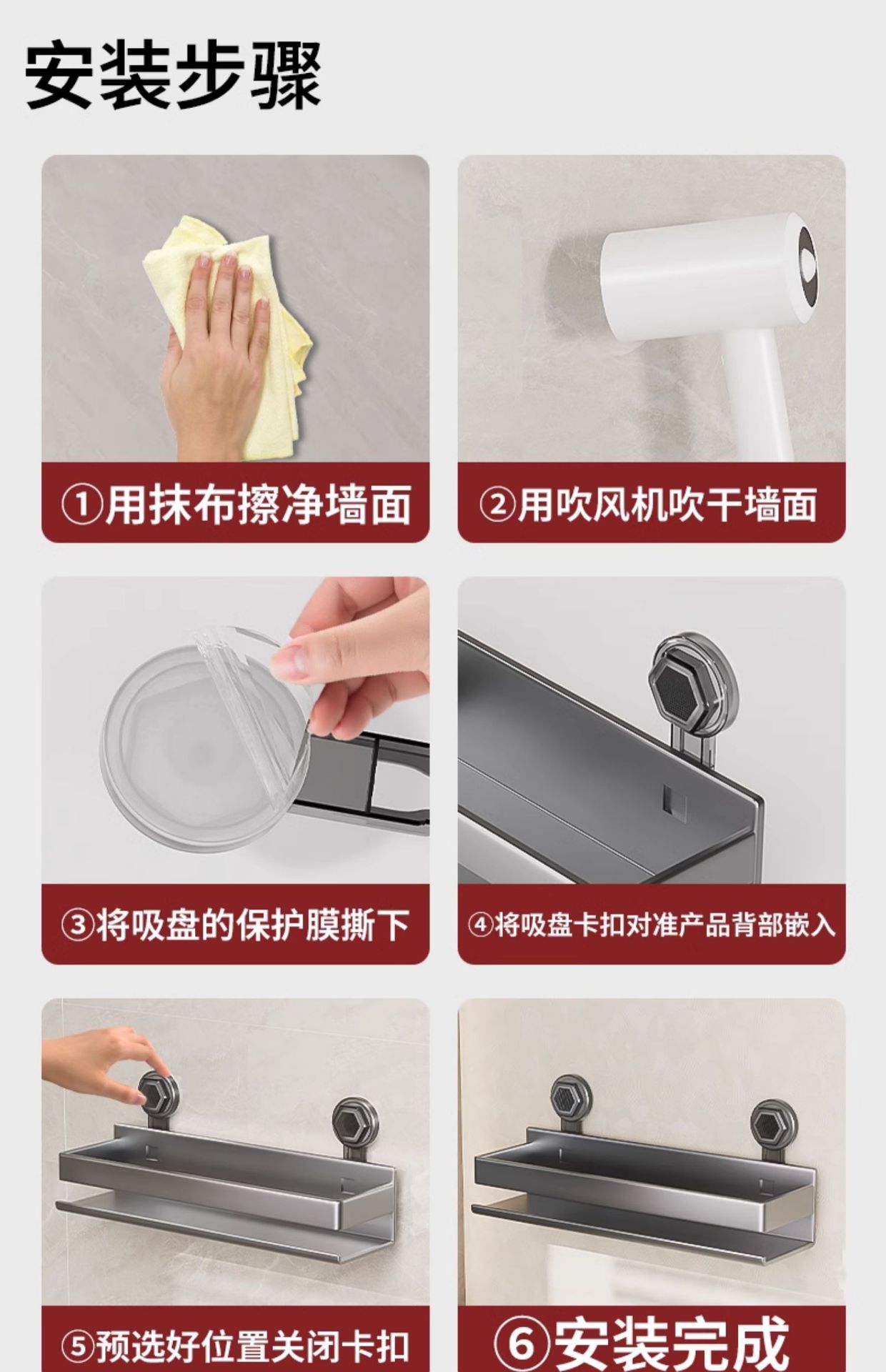 安装步骤

①用抹布擦净墙面

②用吹风机吹干墙面

③将吸盘的保护膜撕下

④将吸盘卡扣对准产品背部嵌入

⑤预选好位置关闭卡扣

⑥安装完成