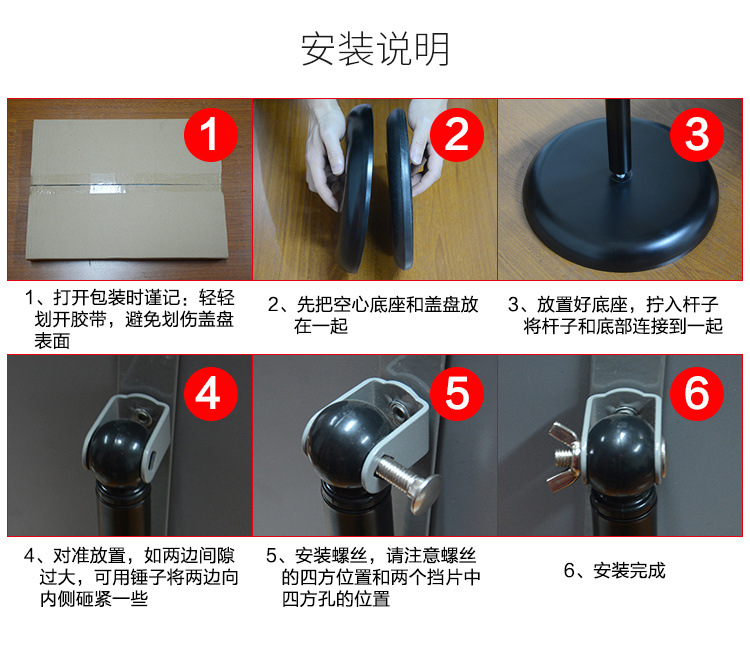 安装说明

1

2

3

1、打开包装时谨记：轻轻划开胶带，避免划伤盖盘表面

2、先把空心底座和盖盘放在一起

3、放置好底座，拧入杆子将杆子和底部连接到一起

4

5

6

4、对准放置，如两边间隙过大，可用锤子将两边向内侧砸紧一些

5、安装螺丝，请注意螺丝的四方位置和两个挡片中四方孔的位置

6、安装完成