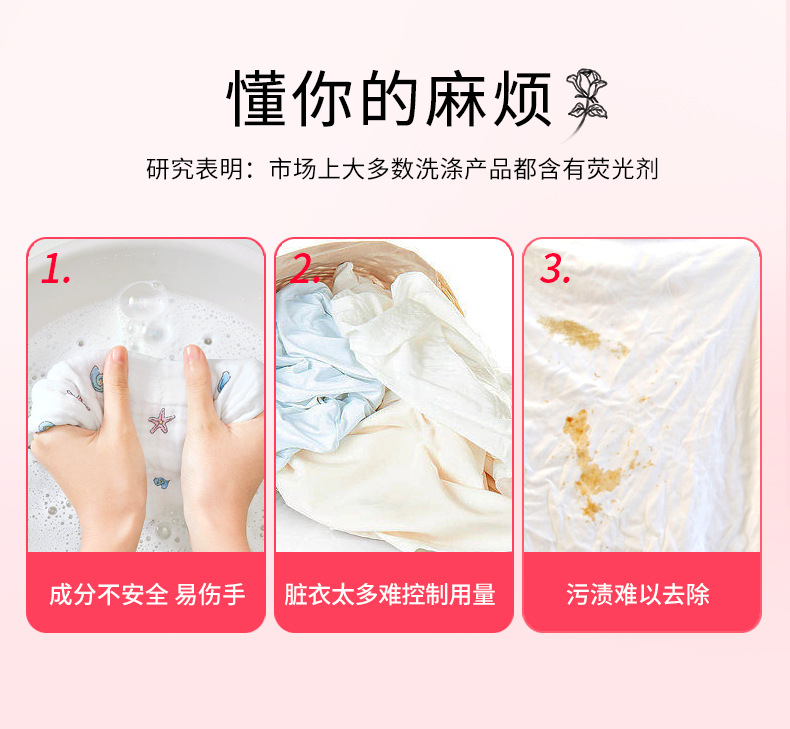 懂你的麻烦

研究表明：市场上大多数洗涤产品都含有荧光剂

1.

成分不安全 易伤手

2.

脏衣太多难控制用量

3.

污渍难以去除