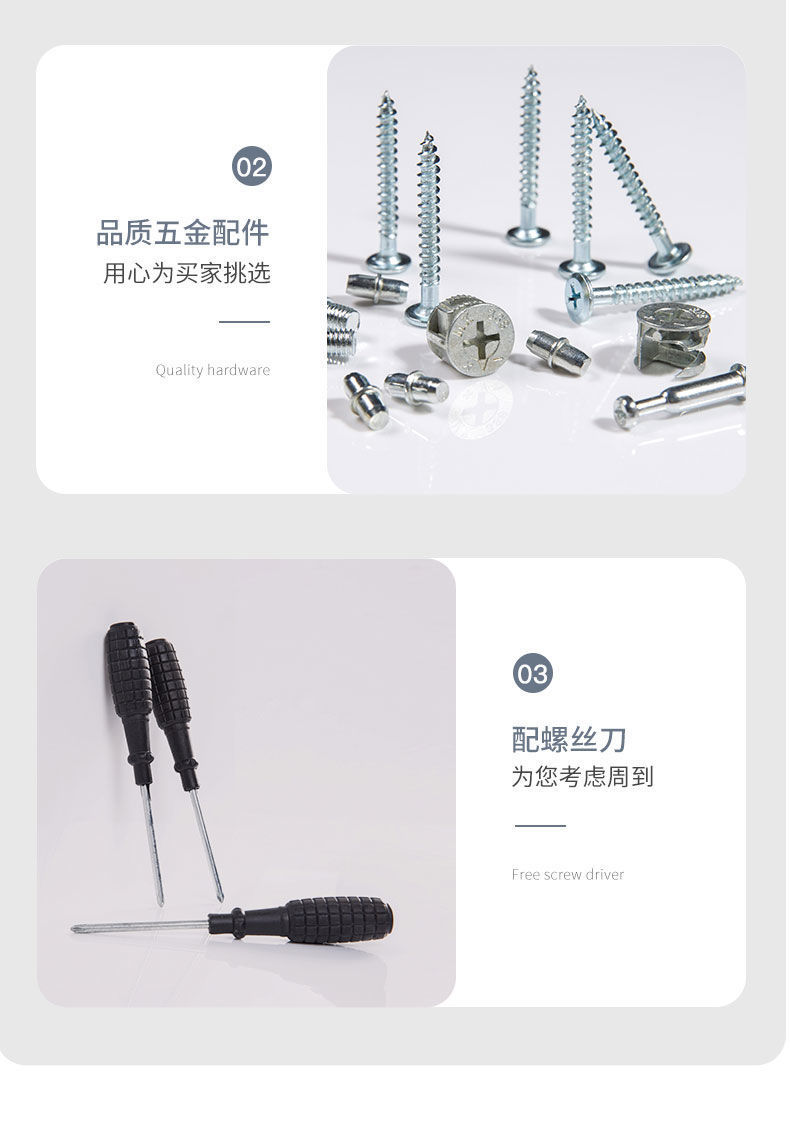 02

品质五金配件

用心为买家挑选

Quality hardware

03

配螺丝刀

为您考虑周到

Free screw driver