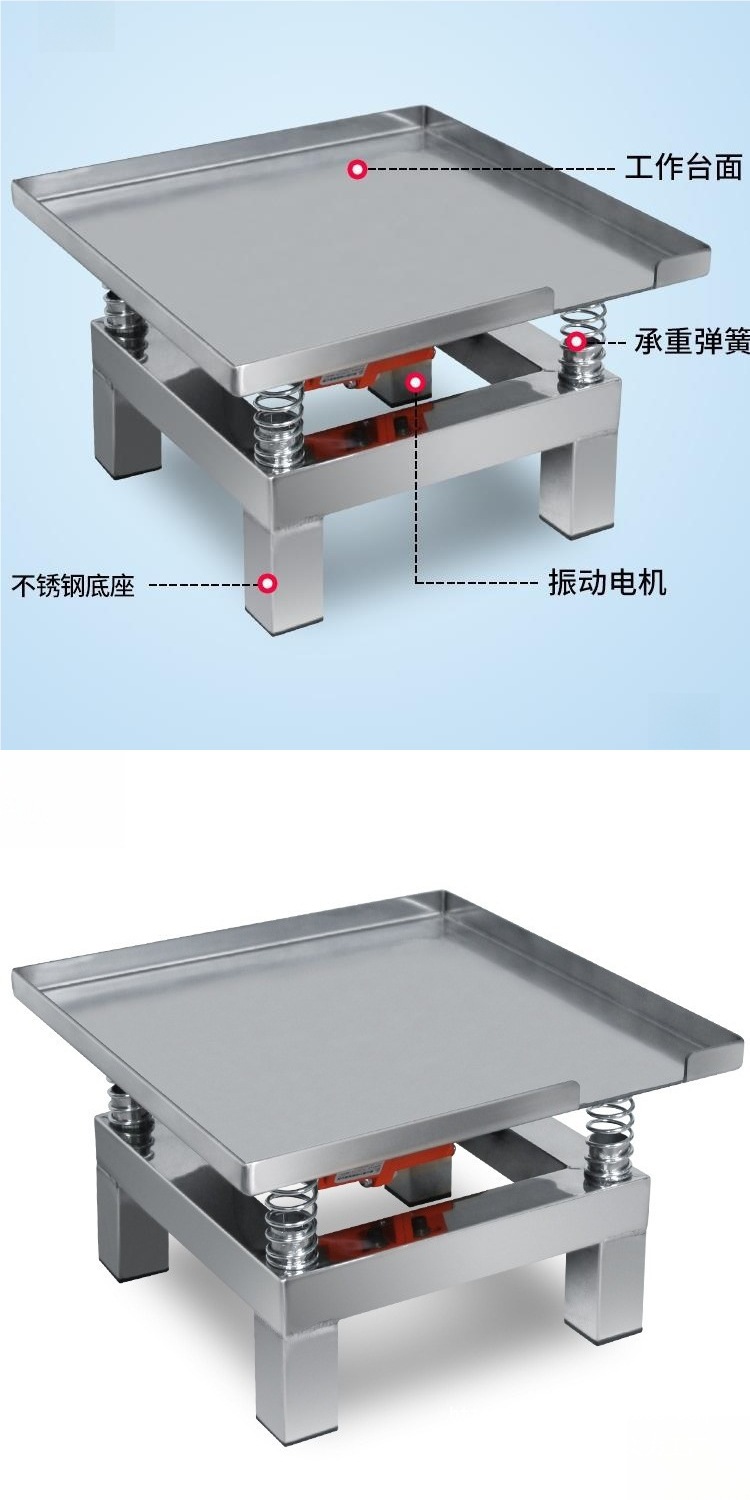 工作台面

承重弹簧

不锈钢底座

振动电机