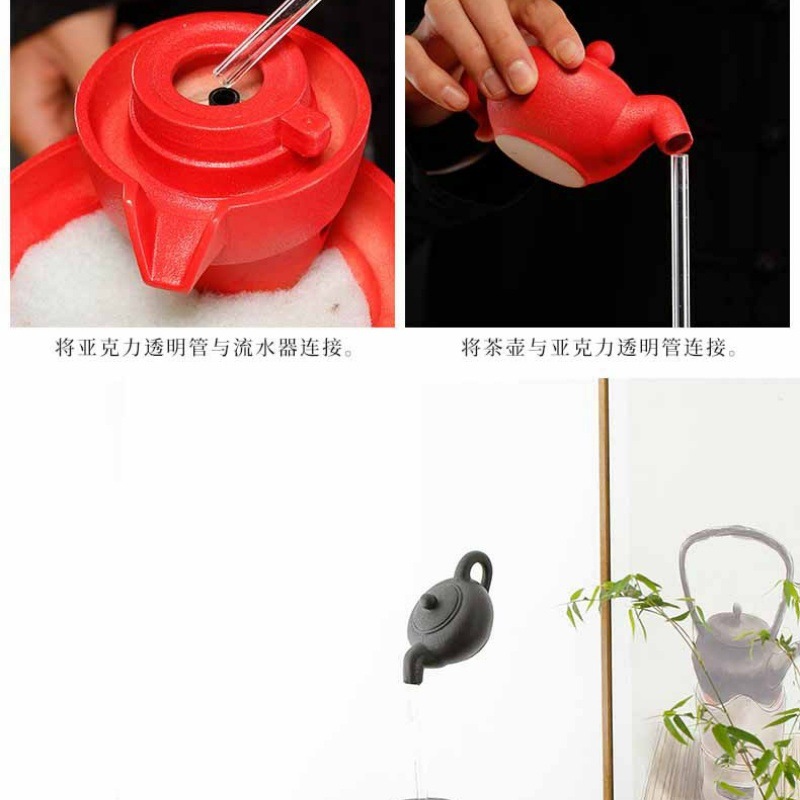 将亚克力透明管与流水器连接。

将茶壶与亚克力透明管连接。