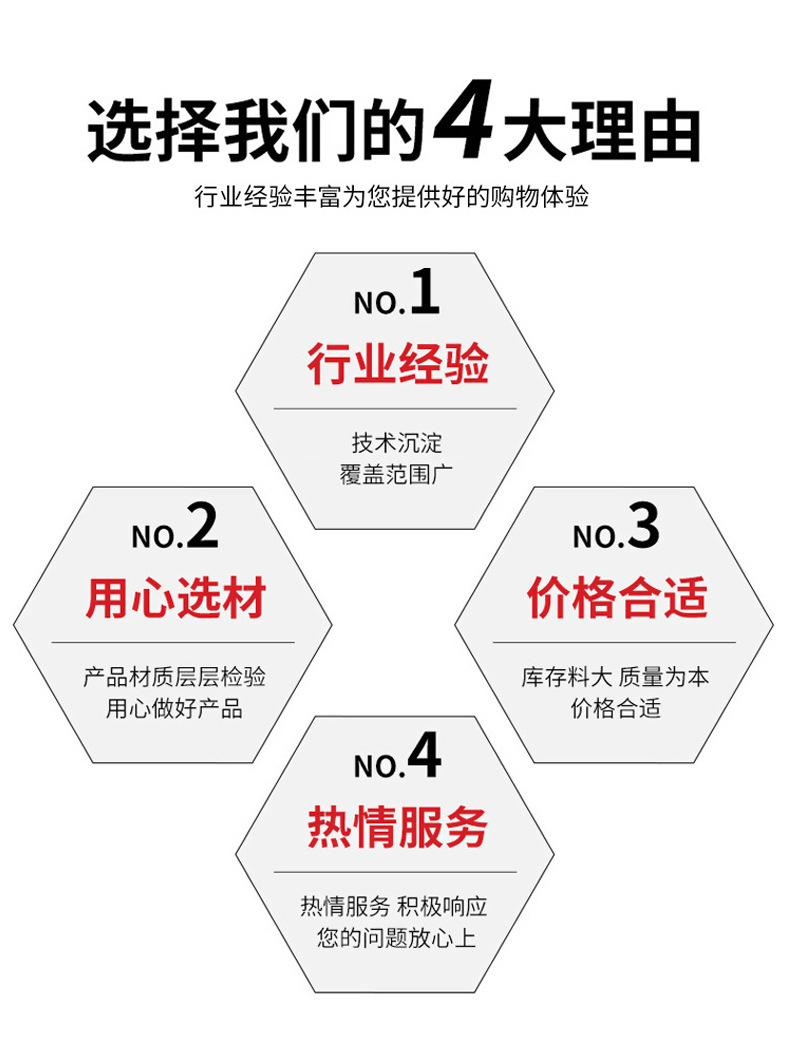 选择我们的4大理由

行业经验丰富为您提供好的购物体验

NO.1

行业经验

技术沉淀
覆盖范围广

NO.2

用心选材

产品材质层层检验
用心做好产品

NO.3

价格合适

库存料大 质量为本
价格合适

NO.4

热情服务

热情服务 积极响应
您的问题放心上