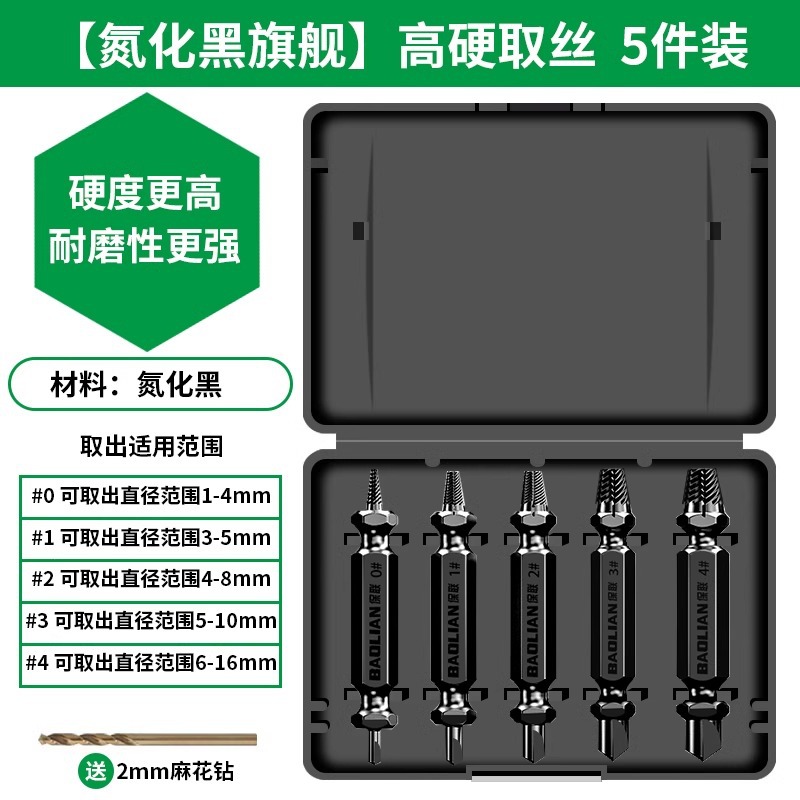 【氮化黑旗舰】高硬取丝 5件装

硬度更高
耐磨性更强

材料：氮化黑

取出适用范围

#0 可取出直径范围1-4mm

#1 可取出直径范围3-5mm

#2 可取出直径范围4-8mm

#3 可取出直径范围5-10mm

#4 可取出直径范围6-16mm

送 2mm麻花钻

BAOLIAN 保联 0#

BAOLIAN 保联 1#

BAOLIAN 保联 2#

BAOLIAN 保联 3#

BAOLIAN 保联 4#