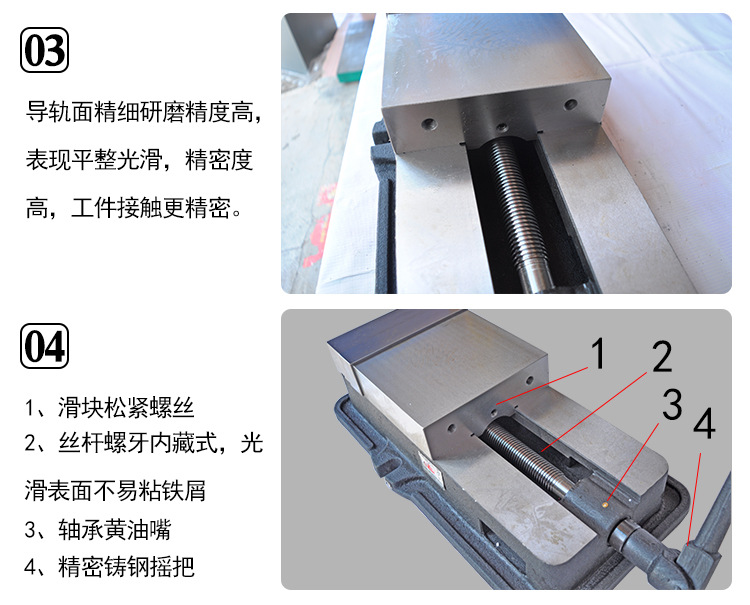 03

导轨面精细研磨精度高，表现平整光滑，精密度高，工件接触更精密。

04

1、滑块松紧螺丝
2、丝杆螺牙内藏式，光滑表面不易粘铁屑
3、轴承黄油嘴
4、精密铸钢摇把

1
2
3
4