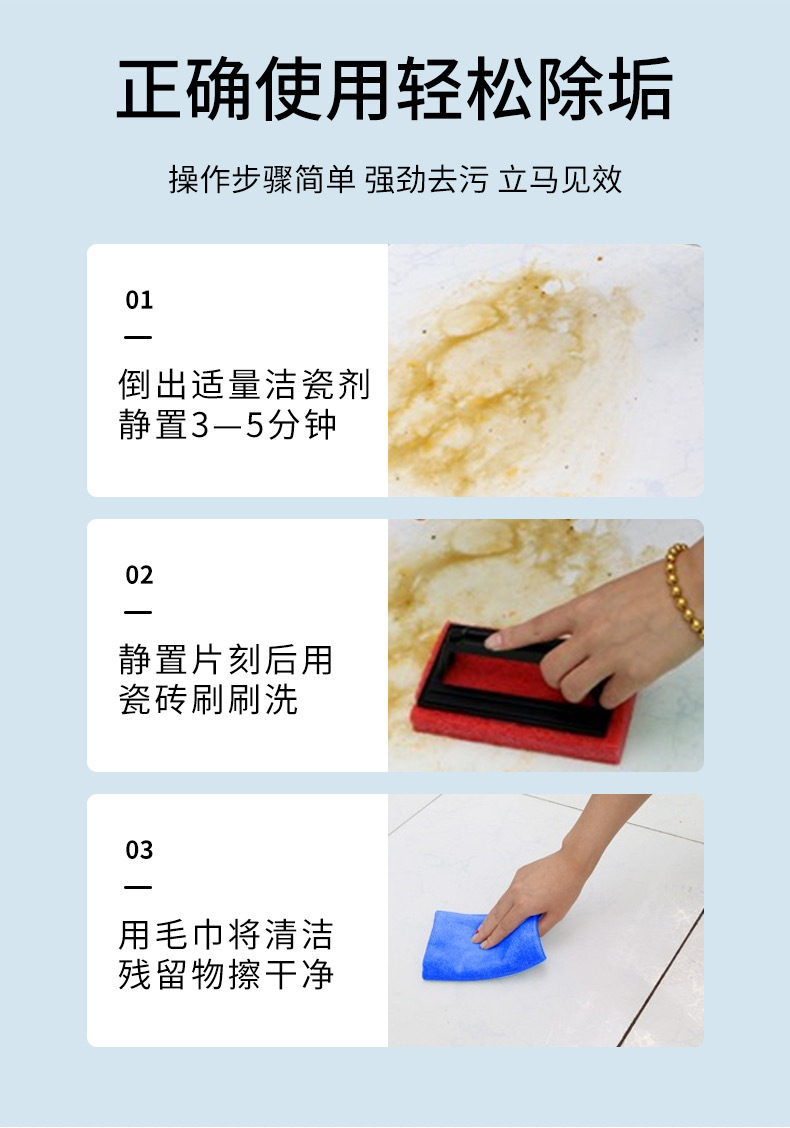 正确使用轻松除垢

操作步骤简单 强劲去污 立马见效

01
—
倒出适量洁瓷剂
静置3—5分钟

02
—
静置片刻后用
瓷砖刷刷洗

03
—
用毛巾将清洁
残留物擦干净