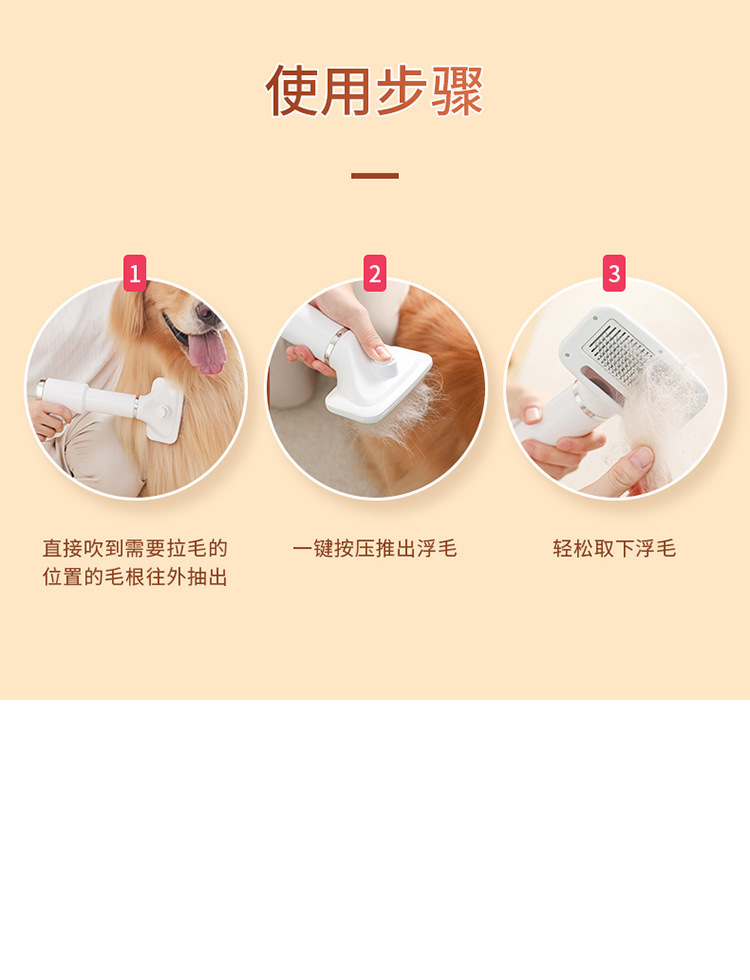 使用步骤

1

直接吹到需要拉毛的位置的毛根往外抽出

2

一键按压推出浮毛

3

轻松取下浮毛