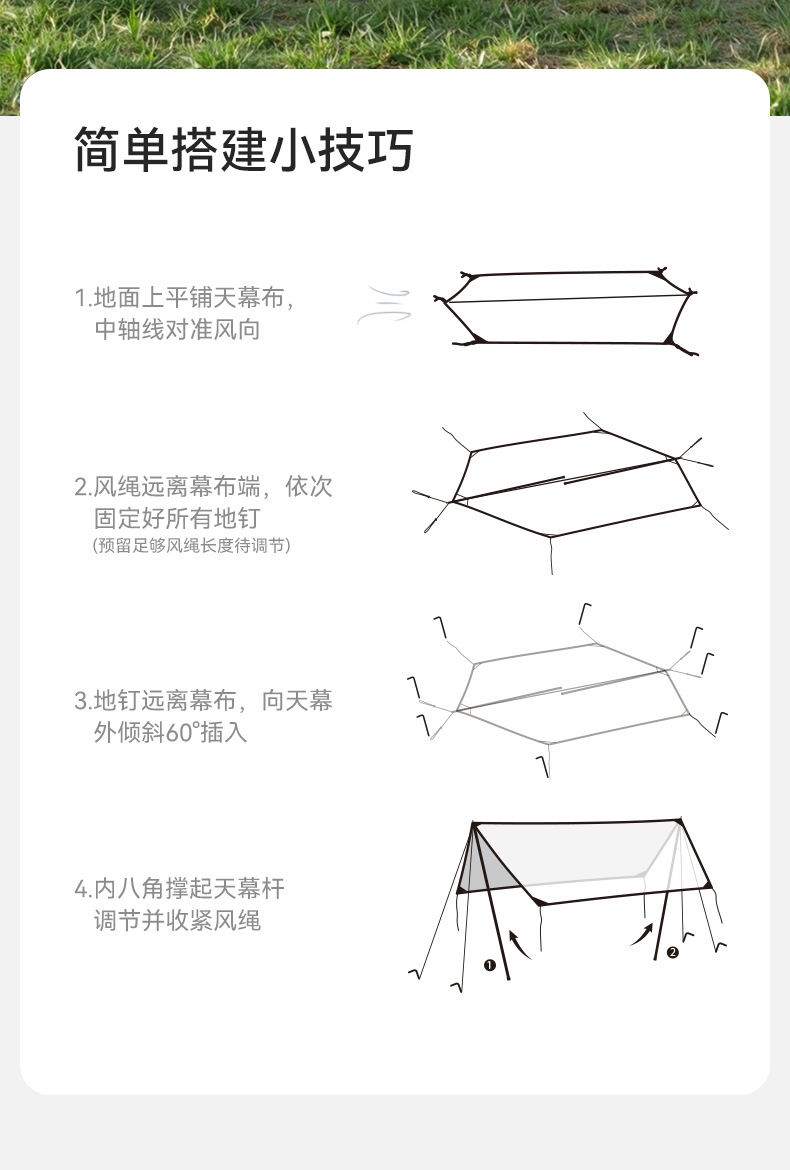 简单搭建小技巧

1.地面上平铺天幕布，中轴线对准风向

2.风绳远离幕布端，依次固定好所有地钉
(预留足够风绳长度待调节)

3.地钉远离幕布，向天幕外倾斜60°插入

4.内八角撑起天幕杆调节并收紧风绳

❶

❷