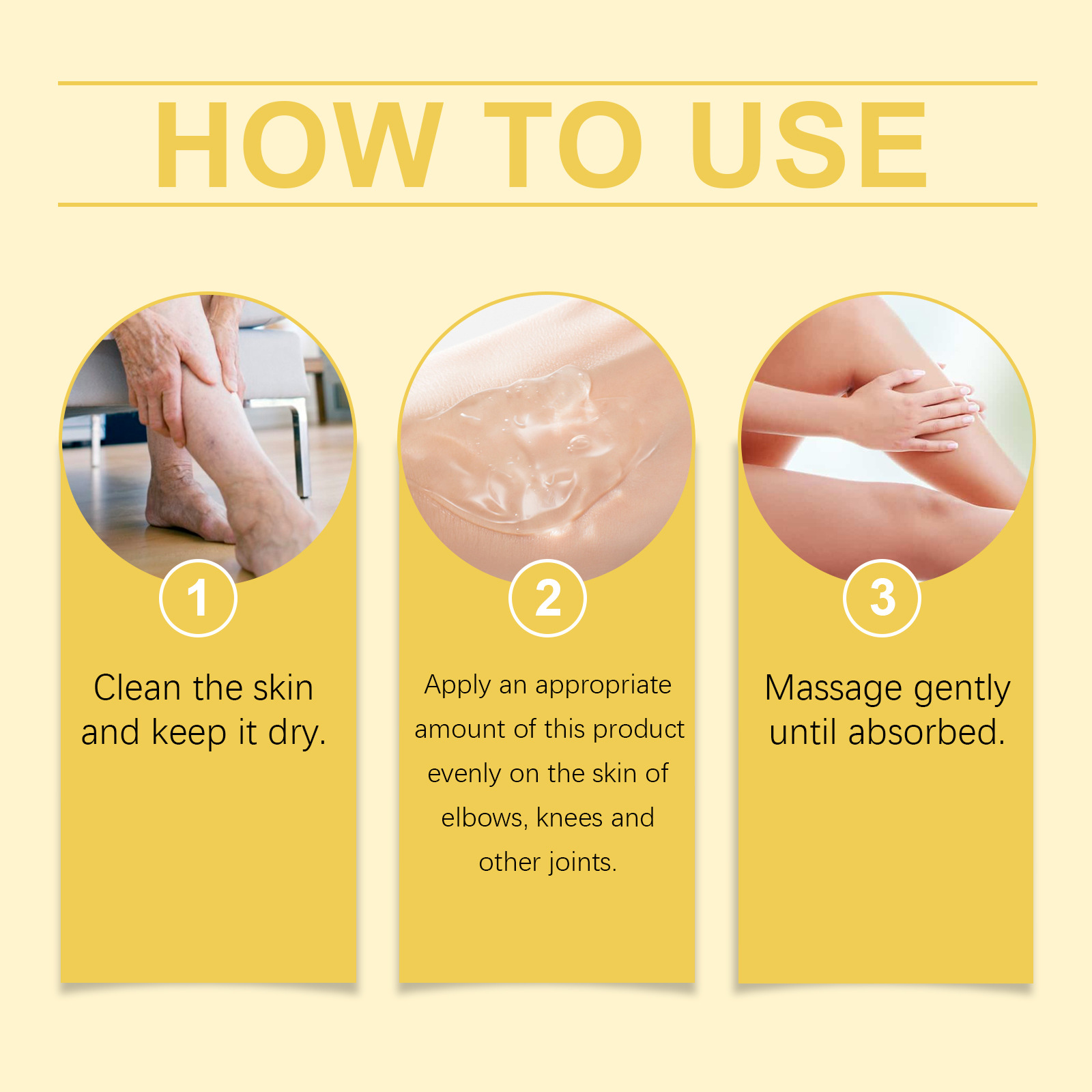 HOW TO USE

1

Clean the skin and keep it dry.

2

Apply an appropriate amount of this product evenly on the skin of elbows, knees and other joints.

3

Massage gently until absorbed.