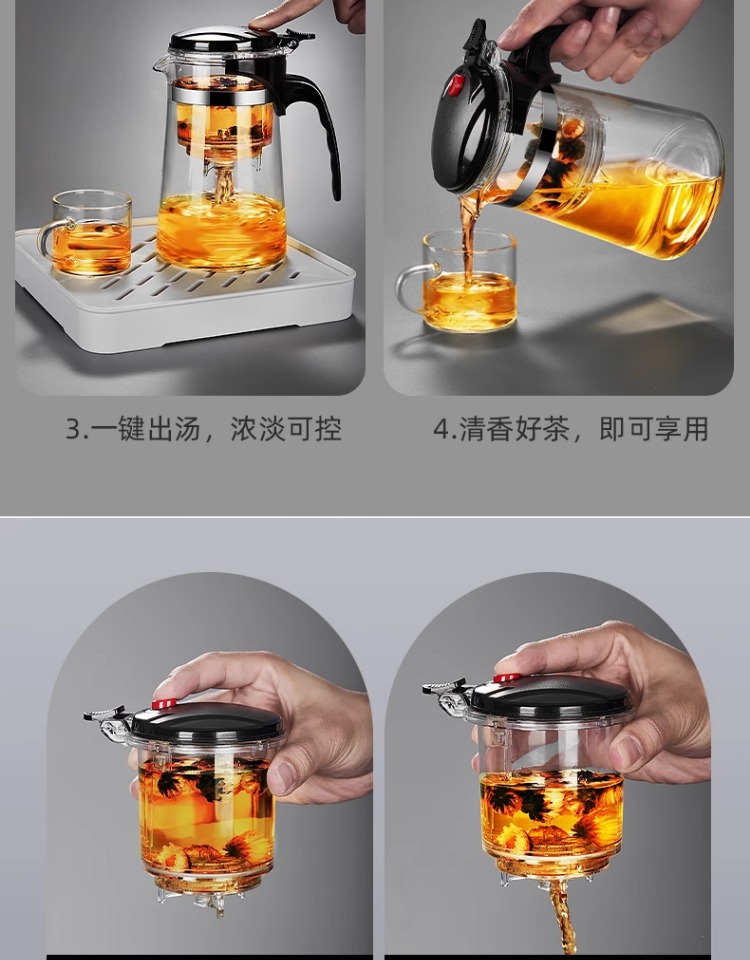 3.一键出汤，浓淡可控

4.清香好茶，即可享用