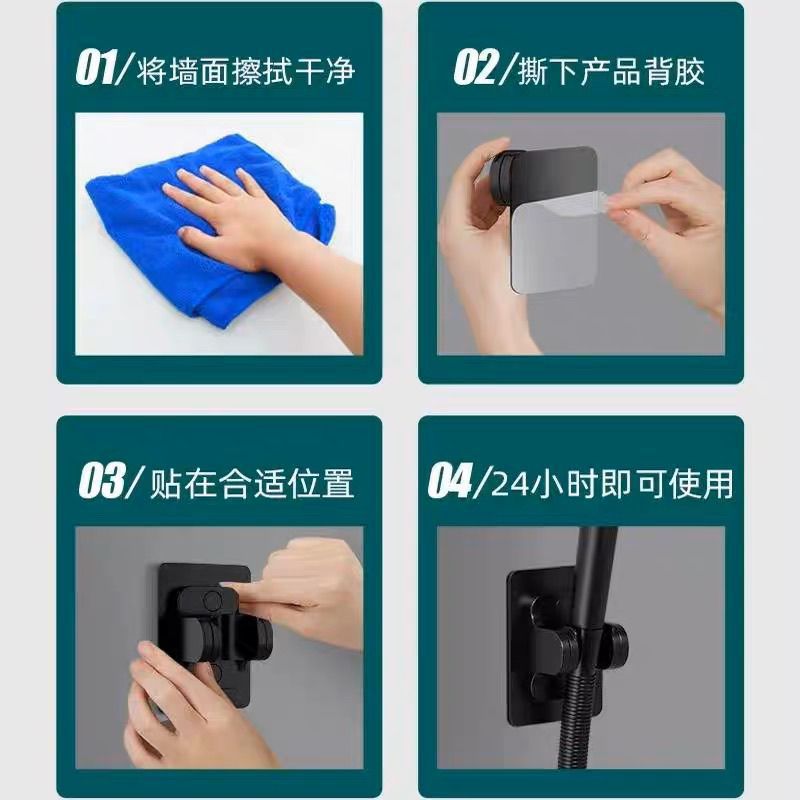 01/将墙面擦拭干净

02/撕下产品背胶

03/贴在合适位置

04/24小时即可使用