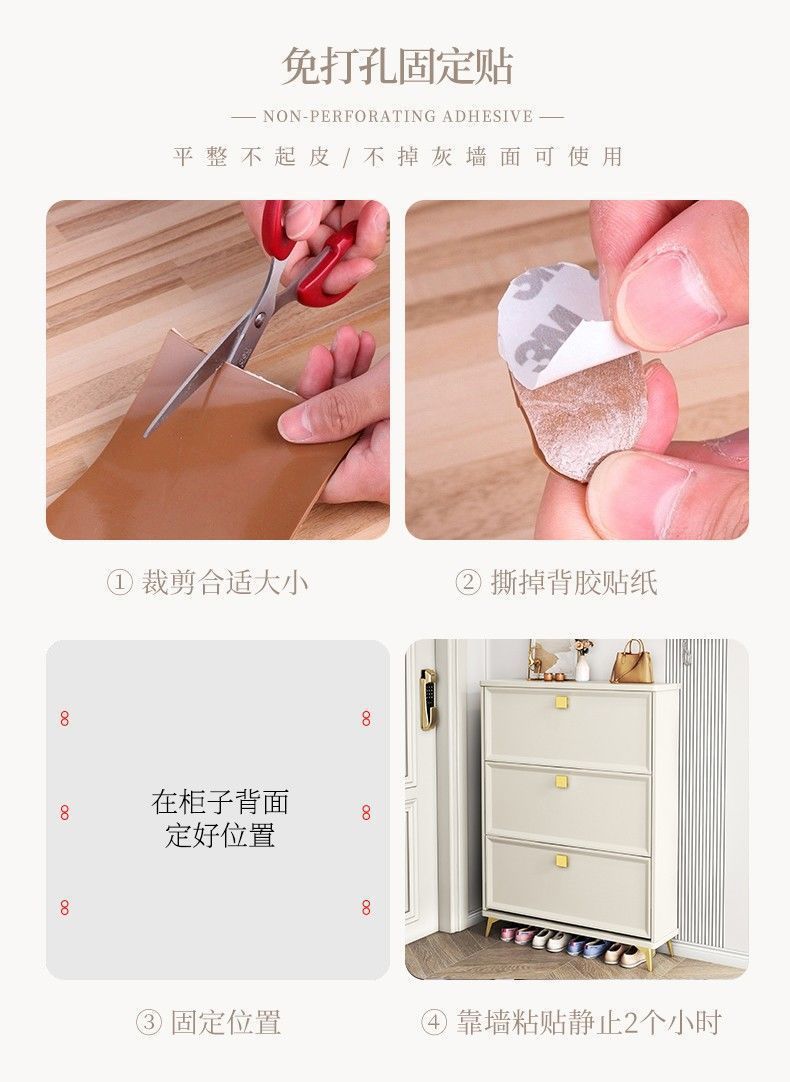 免打孔固定贴

— NON-PERFORATING ADHESIVE —

平整不起皮 / 不掉灰墙面可使用

3M

① 裁剪合适大小

② 撕掉背胶贴纸

在柜子背面
定好位置

③ 固定位置

④ 靠墙粘贴静止2个小时