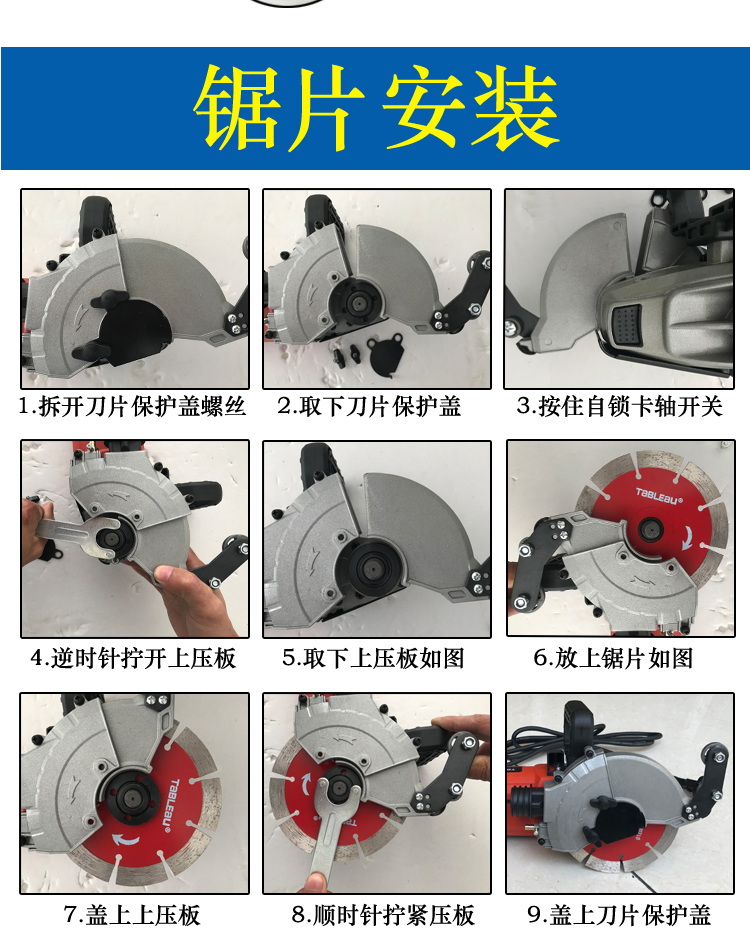 锯片安装

1.拆开刀片保护盖螺丝

2.取下刀片保护盖

3.按住自锁卡轴开关

4.逆时针拧开上压板

5.取下上压板如图

TABLEAU®

6.放上锯片如图

TABLEAU®

7.盖上上压板

8.顺时针拧紧压板

9.盖上刀片保护盖