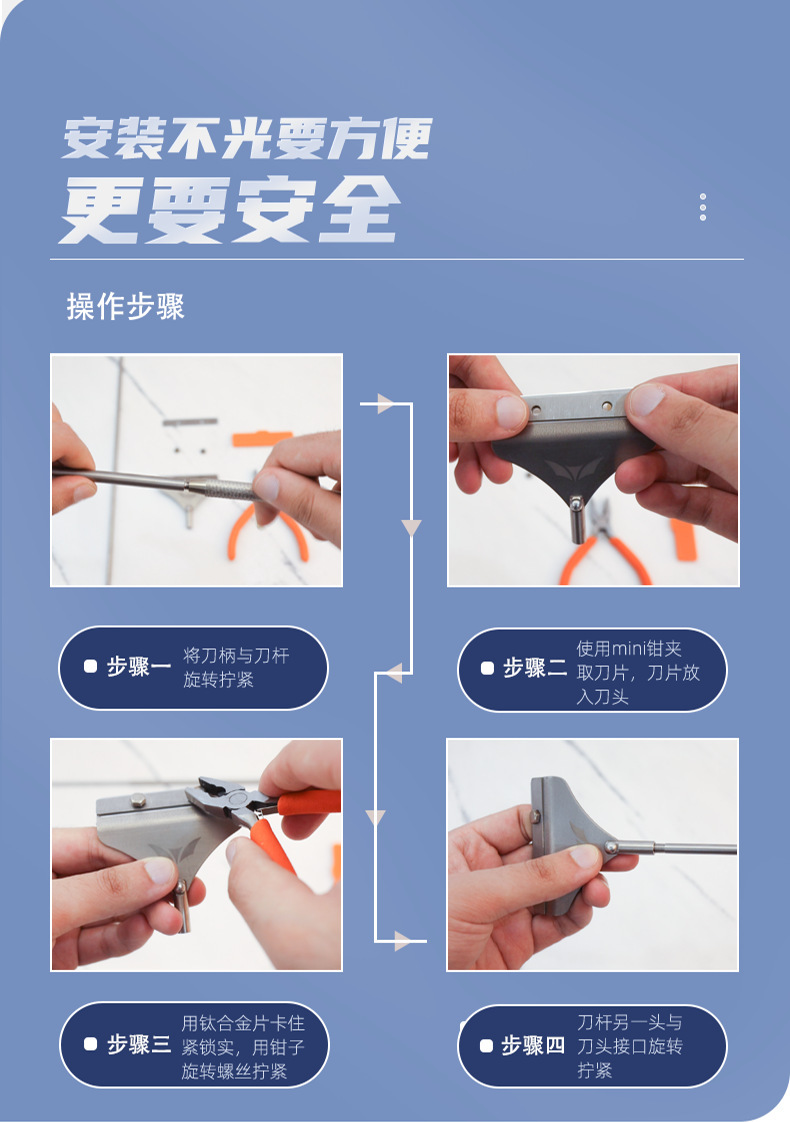 安装不光要方便

更要安全

操作步骤

步骤一 将刀柄与刀杆旋转拧紧

步骤二 使用mini钳夹取刀片，刀片放入刀头

步骤三 用钛合金片卡住紧锁实，用钳子旋转螺丝拧紧

步骤四 刀杆另一头与刀头接口旋转拧紧