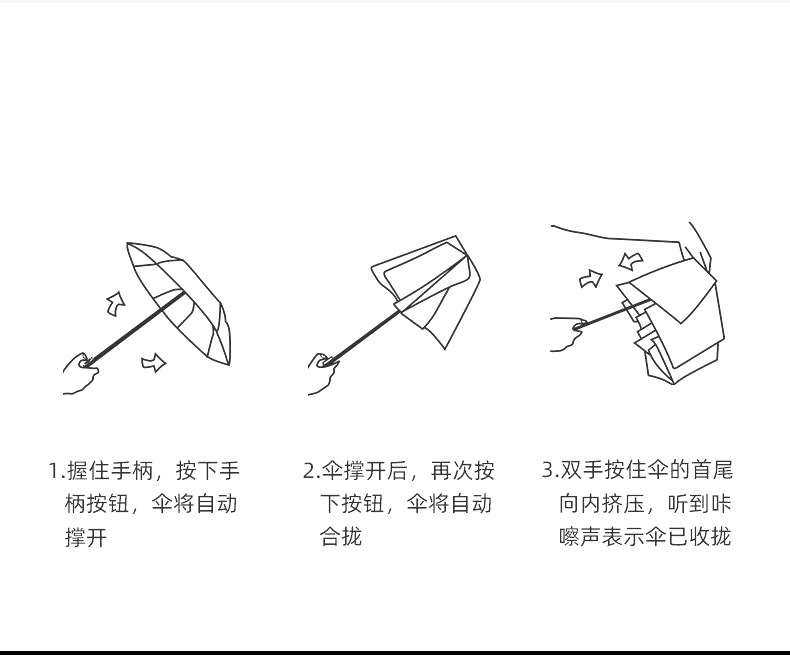 1.握住手柄，按下手柄按钮，伞将自动撑开

2.伞撑开后，再次按下按钮，伞将自动合拢

3.双手按住伞的首尾向内挤压，听到咔嚓声表示伞已收拢