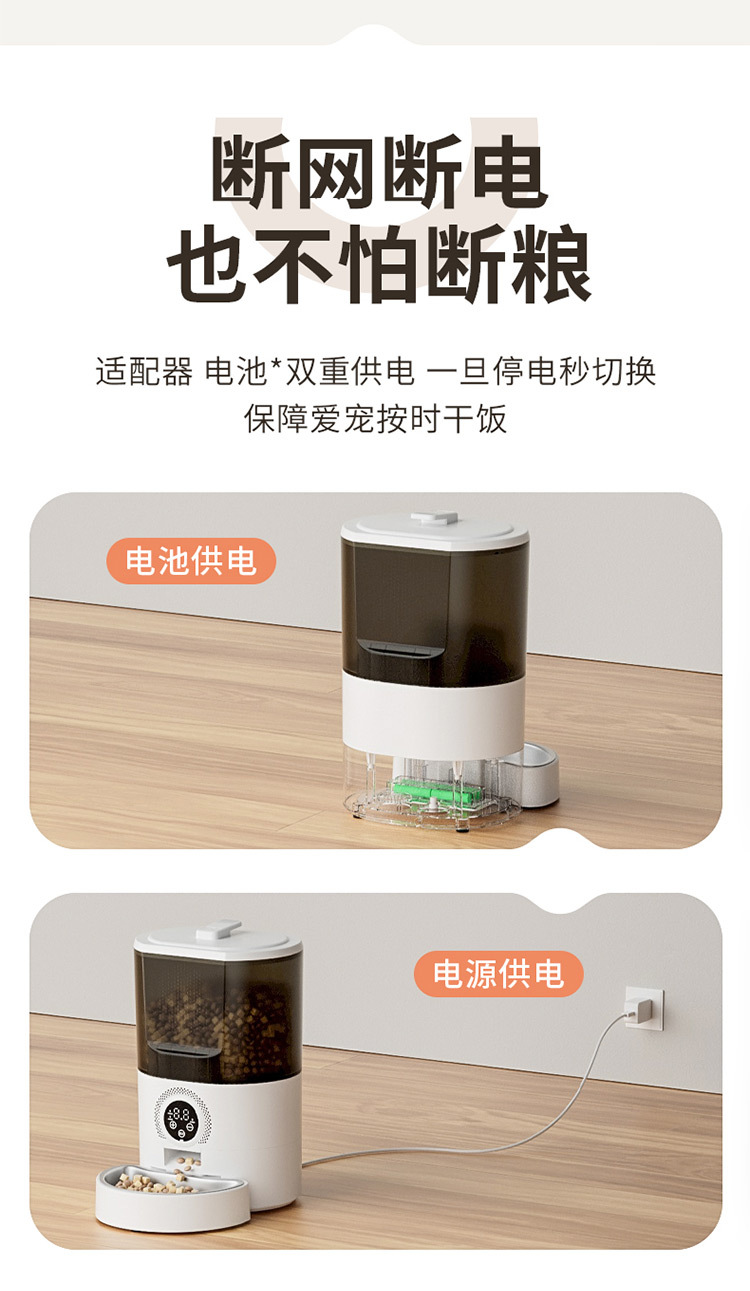 断网断电
也不怕断粮

适配器 电池*双重供电 一旦停电秒切换
保障爱宠按时干饭

电池供电

电源供电