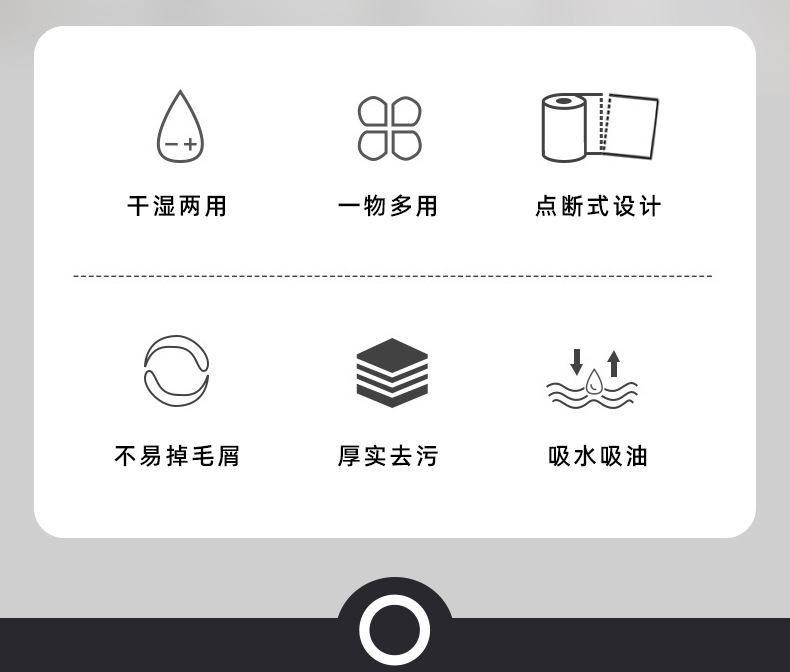 干湿两用

一物多用

点断式设计

不易掉毛屑

厚实去污

吸水吸油