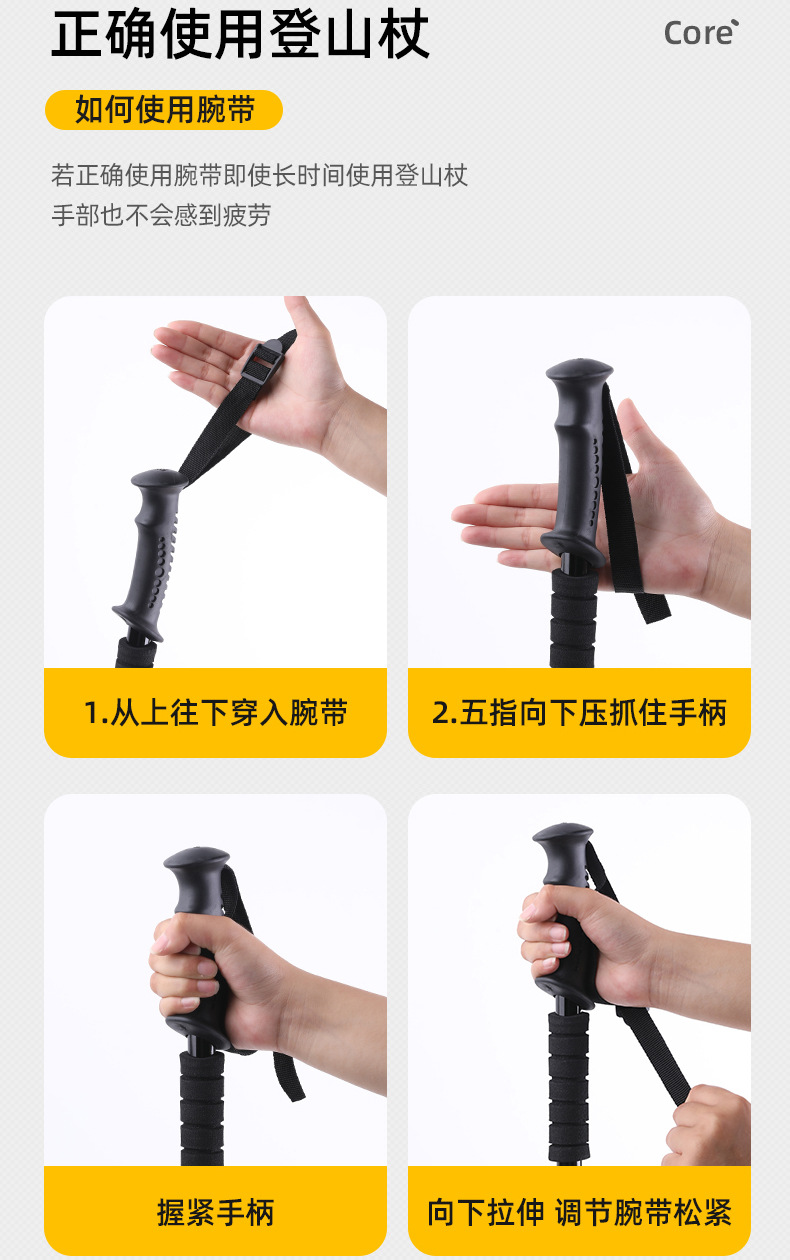 正确使用登山杖

Core

如何使用腕带

若正确使用腕带即使长时间使用登山杖
手部也不会感到疲劳

1.从上往下穿入腕带

2.五指向下压抓住手柄

握紧手柄

向下拉伸 调节腕带松紧