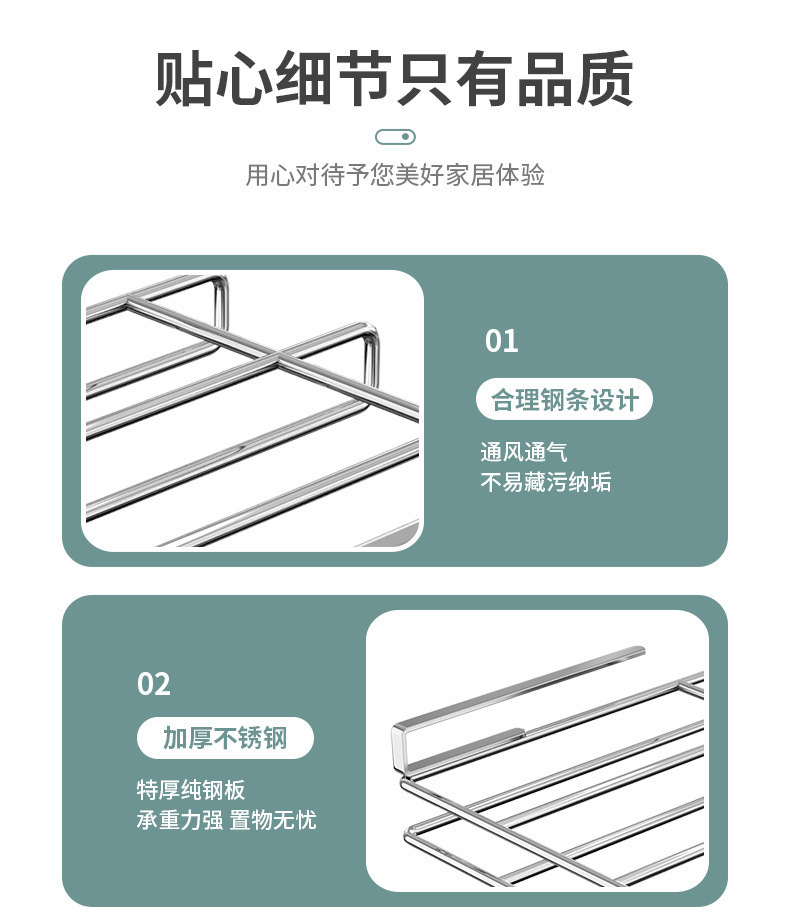 贴心细节只有品质

用心对待予您美好家居体验

01

合理钢条设计

通风通气
不易藏污纳垢

02

加厚不锈钢

特厚纯钢板
承重力强 置物无忧