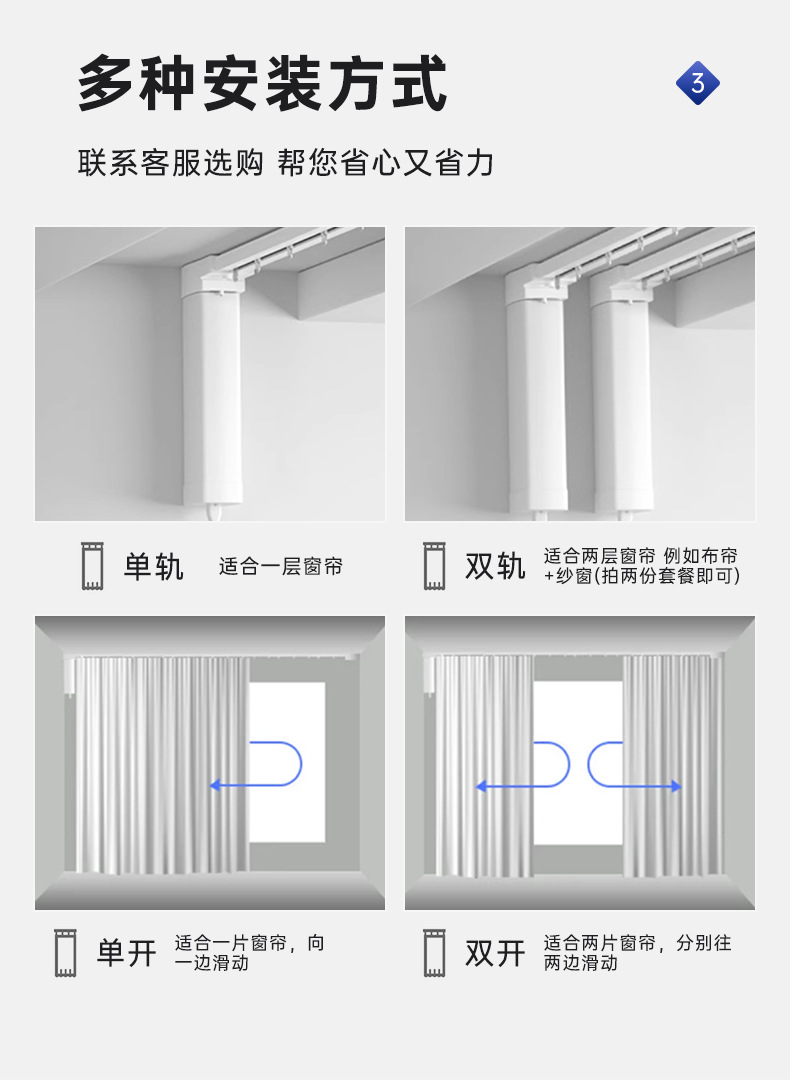 多种安装方式

3

联系客服选购 帮您省心又省力

单轨 适合一层窗帘

双轨 适合两层窗帘 例如布帘+纱窗(拍两份套餐即可)

单开 适合一片窗帘，向一边滑动

双开 适合两片窗帘，分别往两边滑动