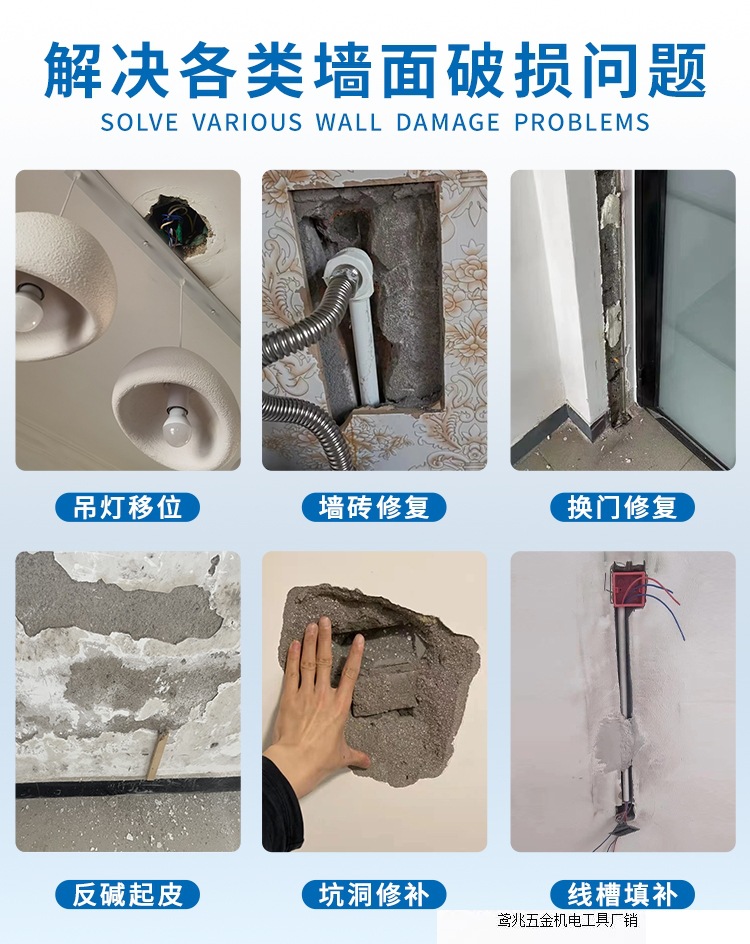 解决各类墙面破损问题
SOLVE VARIOUS WALL DAMAGE PROBLEMS

吊灯移位

墙砖修复

换门修复

反碱起皮

坑洞修补

线槽填补

鸢兆五金机电工具厂销