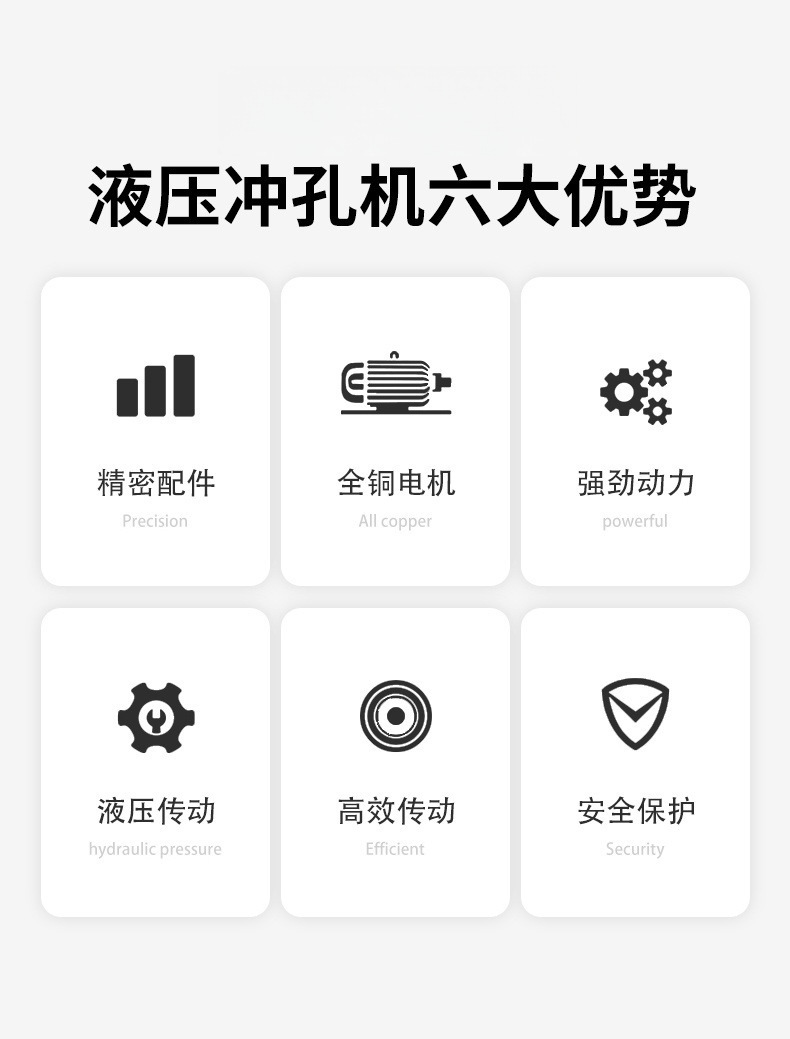 液压冲孔机六大优势

精密配件
Precision

全铜电机
All copper

强劲动力
powerful

液压传动
hydraulic pressure

高效传动
Efficient

安全保护
Security