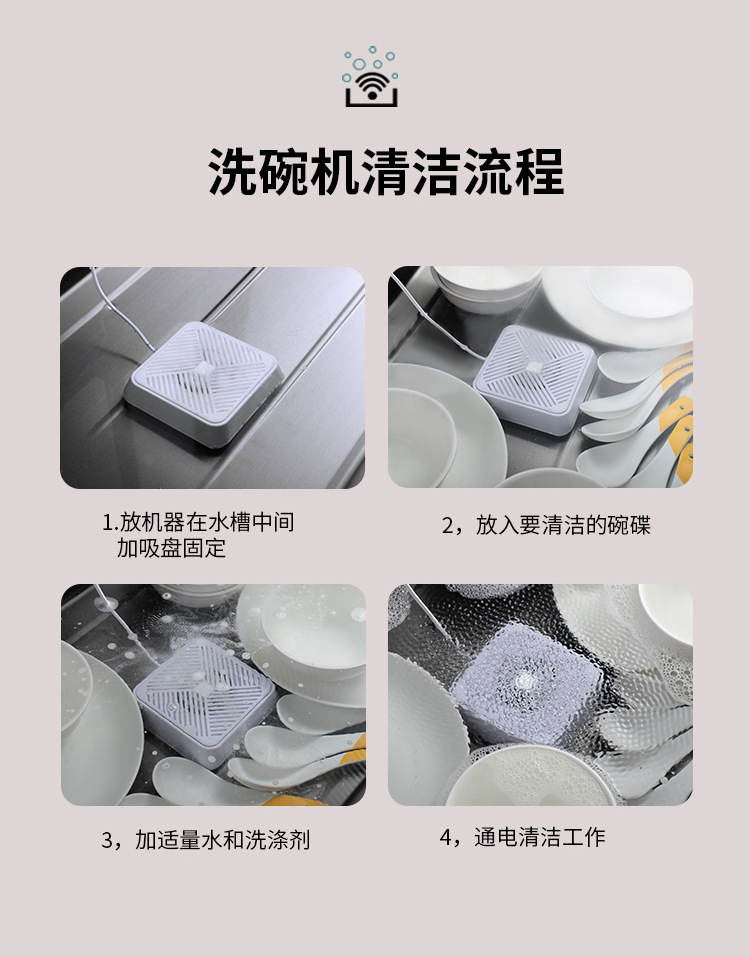 洗碗机清洁流程

1.放机器在水槽中间
加吸盘固定

2，放入要清洁的碗碟

3，加适量水和洗涤剂

4，通电清洁工作