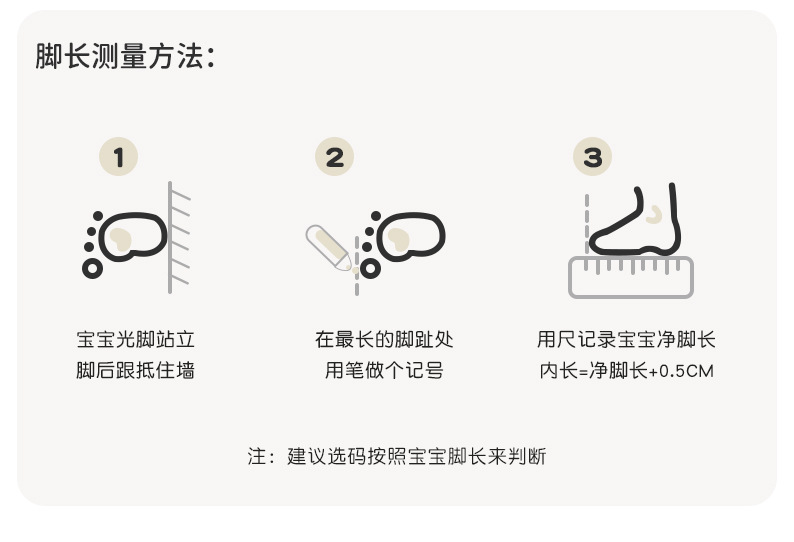 脚长测量方法：

1

宝宝光脚站立
脚后跟抵住墙

2

在最长的脚趾处
用笔做个记号

3

用尺记录宝宝净脚长
内长=净脚长+0.5CM

注：建议选码按照宝宝脚长来判断