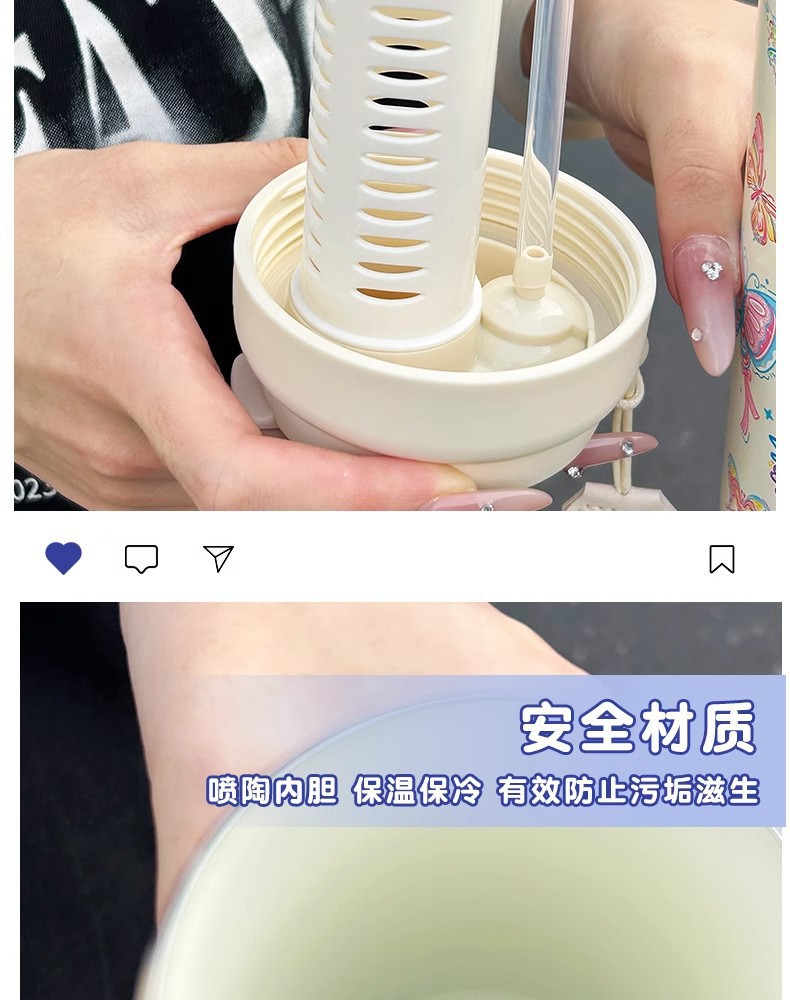 安全材质

喷陶内胆 保温保冷 有效防止污垢滋生