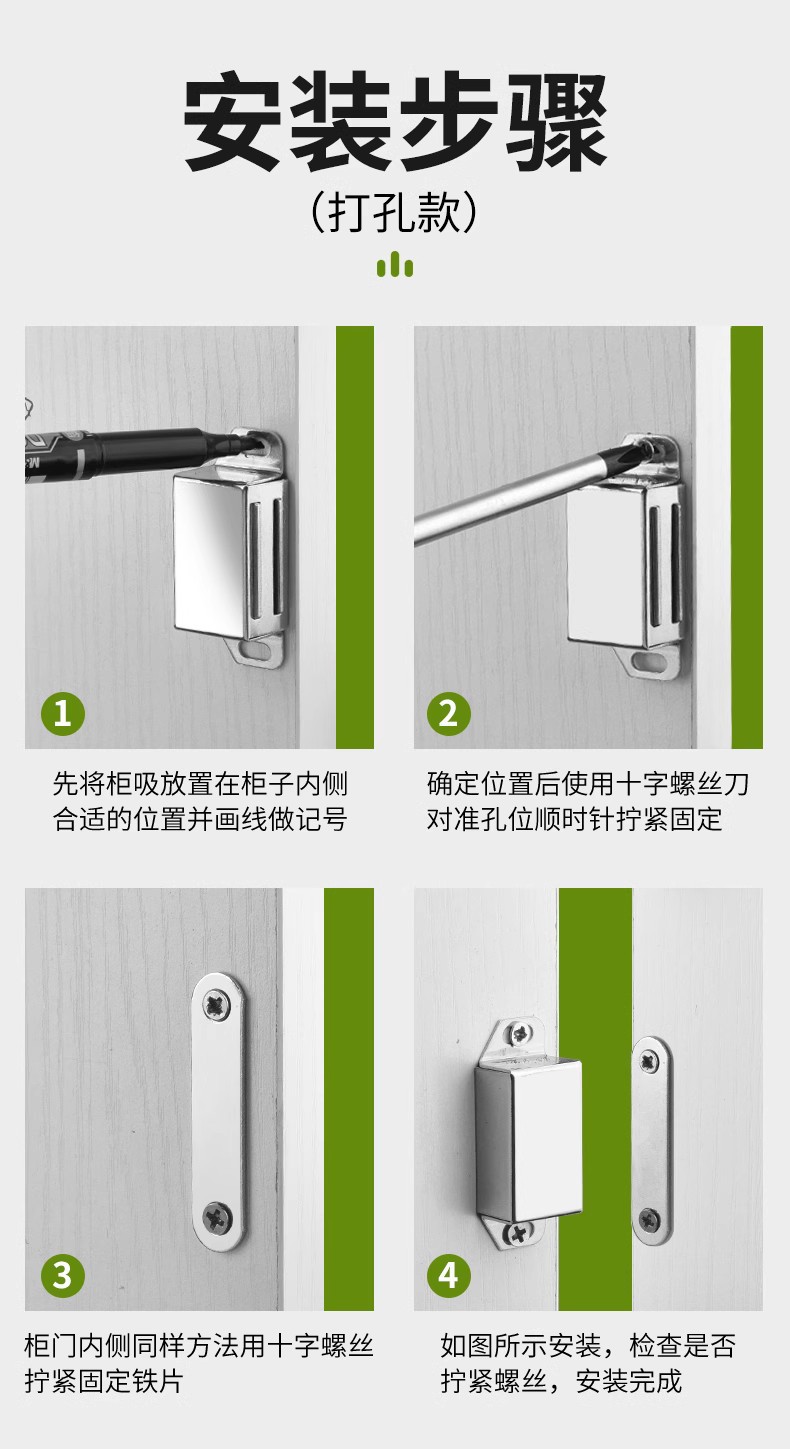 安装步骤
（打孔款）

1
先将柜吸放置在柜子内侧合适的位置并画线做记号

2
确定位置后使用十字螺丝刀对准孔位顺时针拧紧固定

3
柜门内侧同样方法用十字螺丝拧紧固定铁片

4
如图所示安装，检查是否拧紧螺丝，安装完成