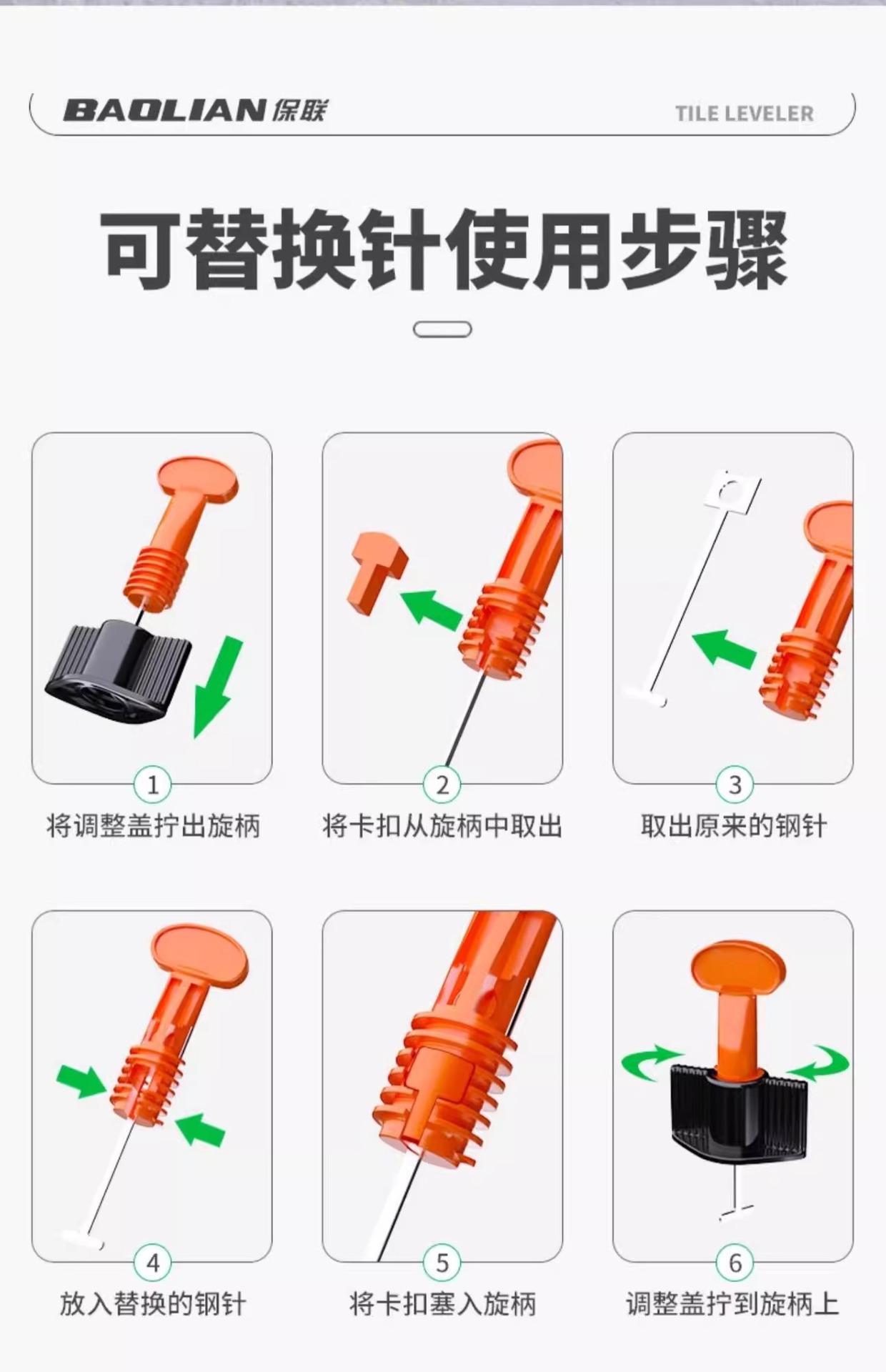 BAOLIAN 保联

TILE LEVELER

可替换针使用步骤

1
将调整盖拧出旋柄

2
将卡扣从旋柄中取出

3
取出原来的钢针

4
放入替换的钢针

5
将卡扣塞入旋柄

6
调整盖拧到旋柄上