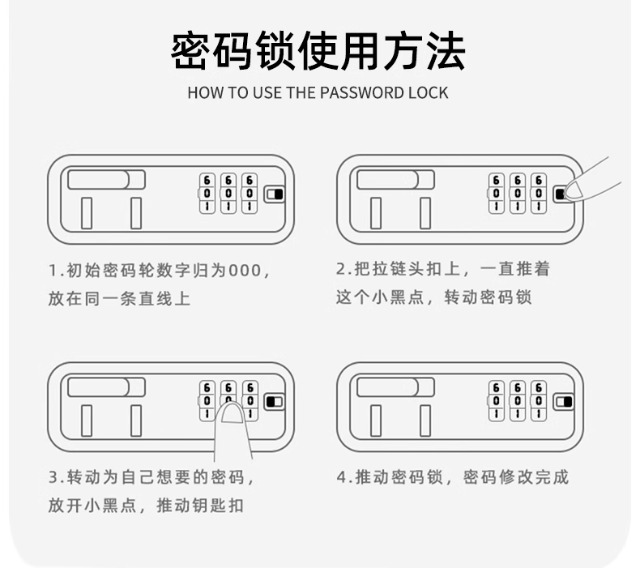 密码锁使用方法

HOW TO USE THE PASSWORD LOCK

6 6 6
0 0 0
1 1 1

1.初始密码轮数字归为000，放在同一条直线上

6 6 6
0 0 0
1 1 1

2.把拉链头扣上，一直推着这个小黑点，转动密码锁

6 6 6
0 0 0
1 1 1

3.转动为自己想要的密码，放开小黑点，推动钥匙扣

6 6 6
0 0 0
1 1 1

4.推动密码锁，密码修改完成