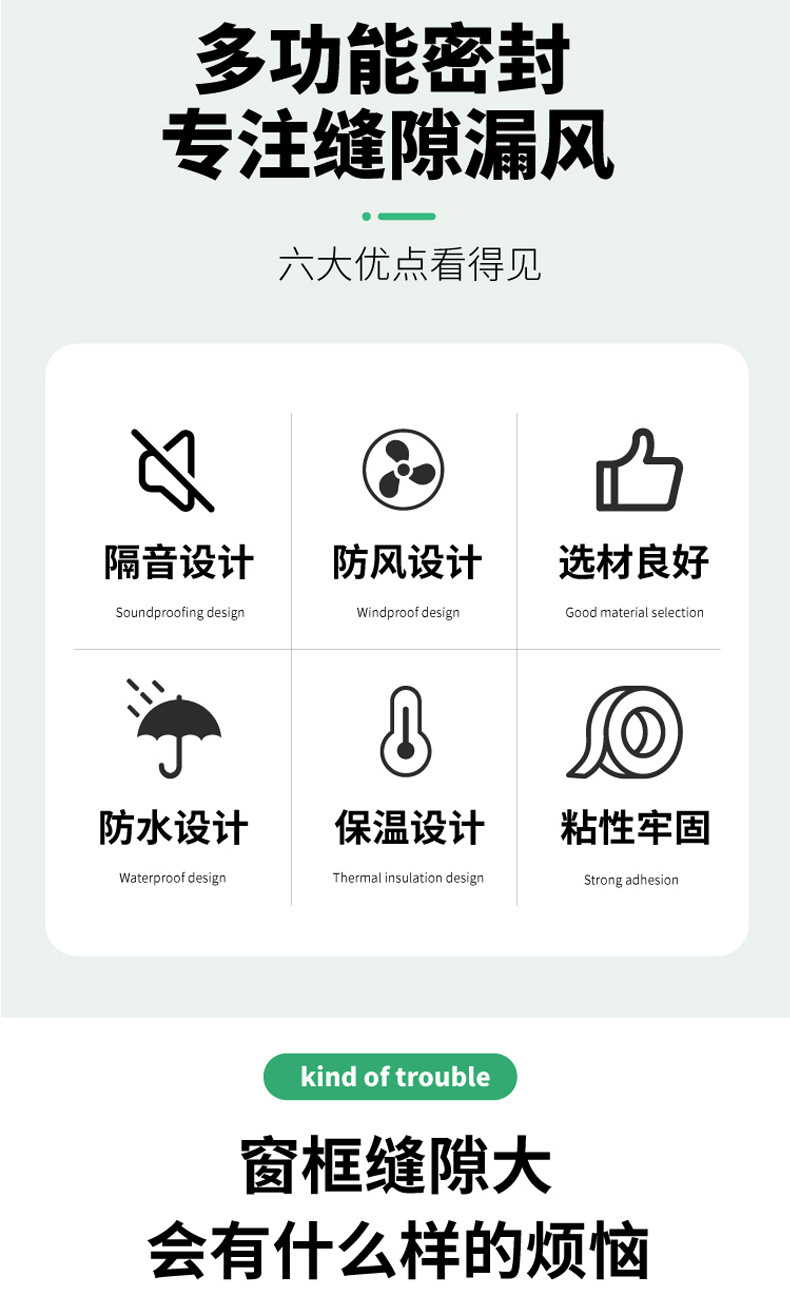 多功能密封
专注缝隙漏风

六大优点看得见

隔音设计
Soundproofing design

防风设计
Windproof design

选材良好
Good material selection

防水设计
Waterproof design

保温设计
Thermal insulation design

粘性牢固
Strong adhesion

kind of trouble

窗框缝隙大
会有什么样的烦恼