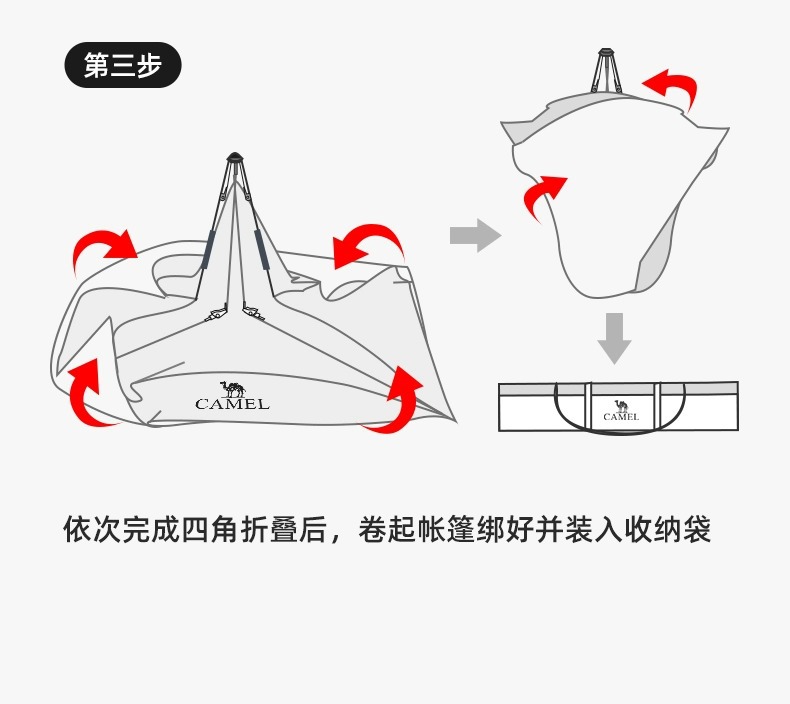 第三步

CAMEL

CAMEL

依次完成四角折叠后，卷起帐篷绑好并装入收纳袋