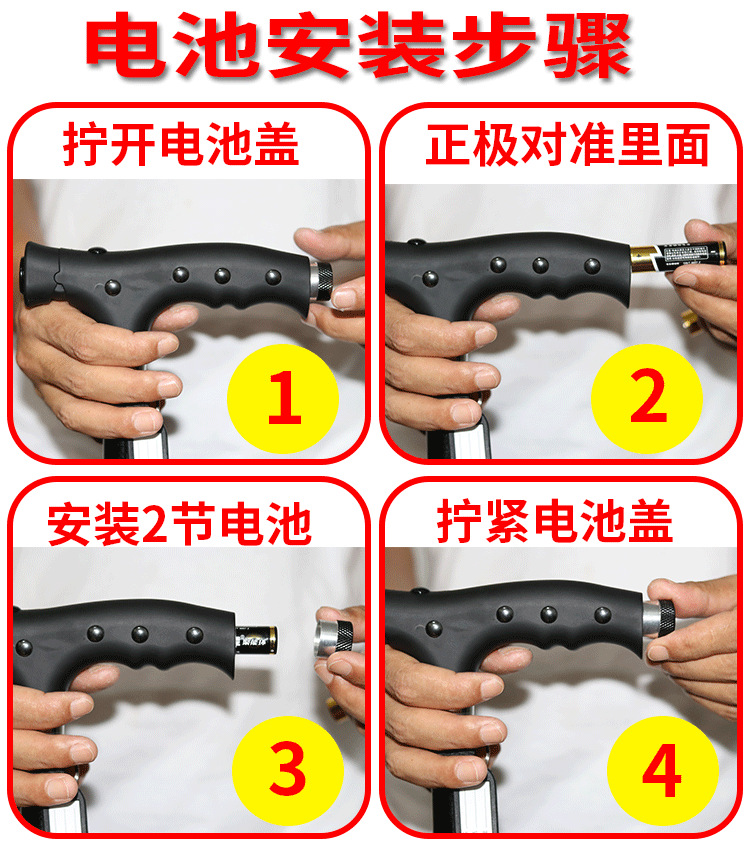 电池安装步骤

拧开电池盖

1

正极对准里面

2

安装2节电池

3

拧紧电池盖

4