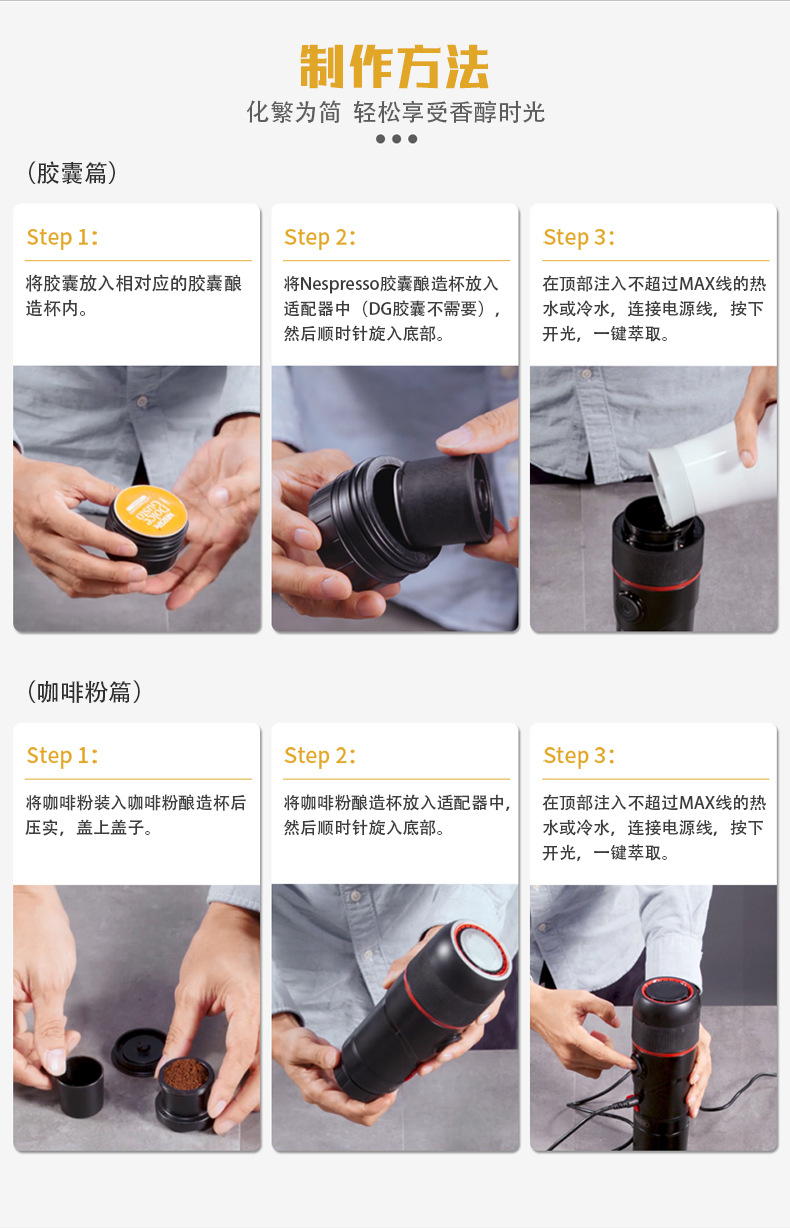 制作方法

化繁为简 轻松享受香醇时光

（胶囊篇）

Step 1:

将胶囊放入相对应的胶囊酿造杯内。

Step 2:

将Nespresso胶囊酿造杯放入适配器中（DG胶囊不需要），然后顺时针旋入底部。

Step 3:

在顶部注入不超过MAX线的热水或冷水，连接电源线，按下开光，一键萃取。

（咖啡粉篇）

Step 1:

将咖啡粉装入咖啡粉酿造杯后压实，盖上盖子。

Step 2:

将咖啡粉酿造杯放入适配器中，然后顺时针旋入底部。

Step 3:

在顶部注入不超过MAX线的热水或冷水，连接电源线，按下开光，一键萃取。