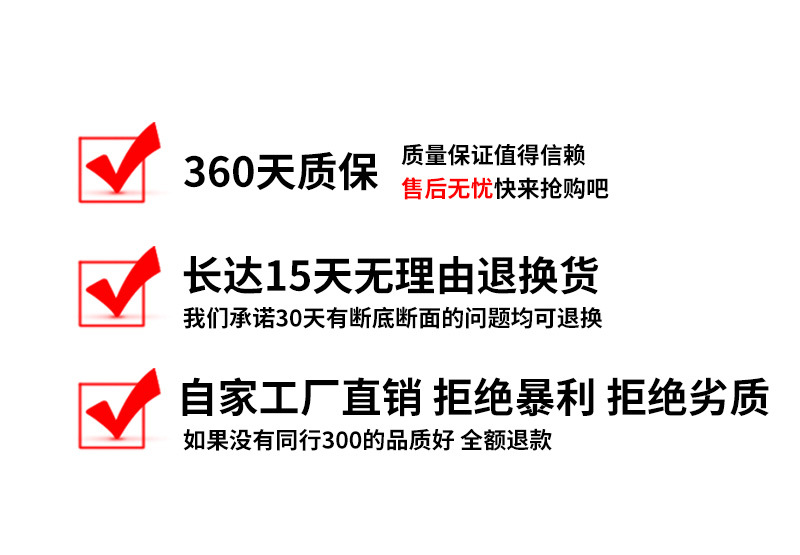 ☑ 360天质保

质量保证值得信赖
售后无忧快来抢购吧

☑ 长达15天无理由退换货

我们承诺30天有断底断面的问题均可退换

☑ 自家工厂直销 拒绝暴利 拒绝劣质

如果没有同行300的品质好 全额退款