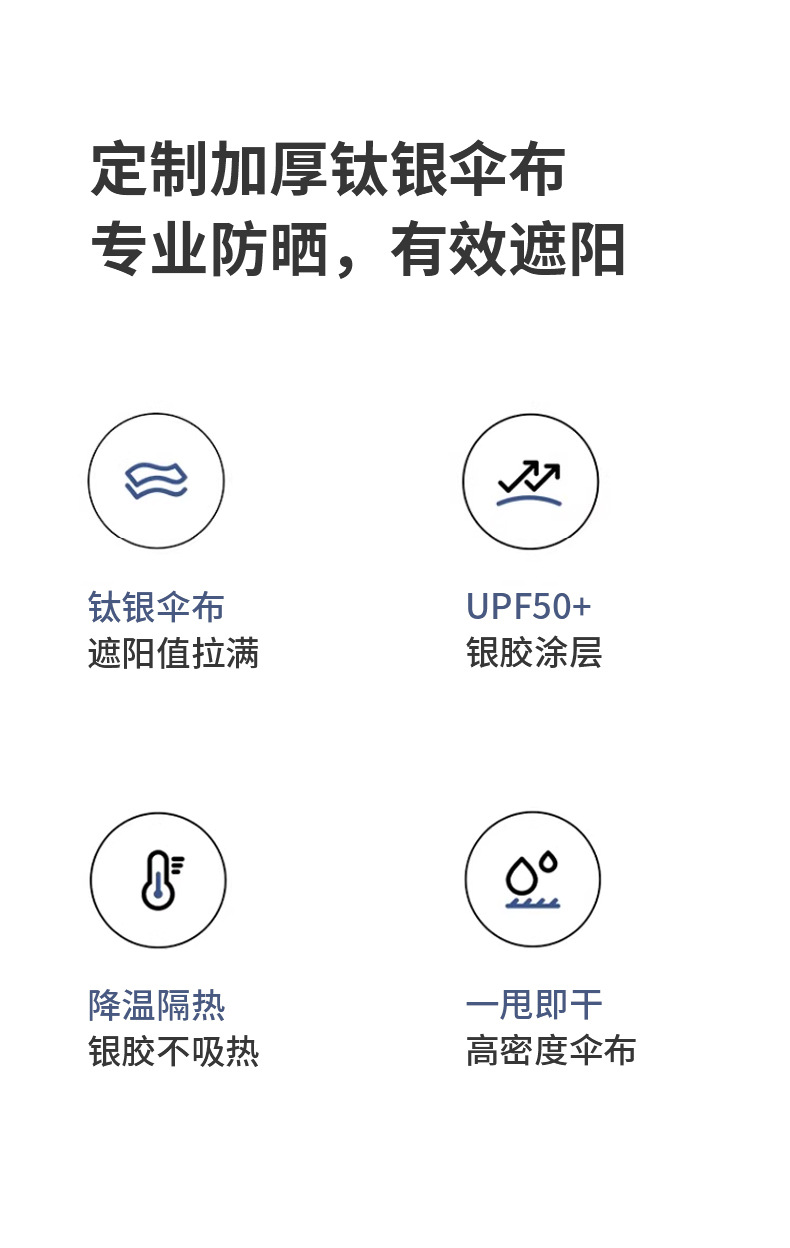 定制加厚钛银伞布
专业防晒，有效遮阳

钛银伞布
遮阳值拉满

UPF50+
银胶涂层

降温隔热
银胶不吸热

一甩即干
高密度伞布