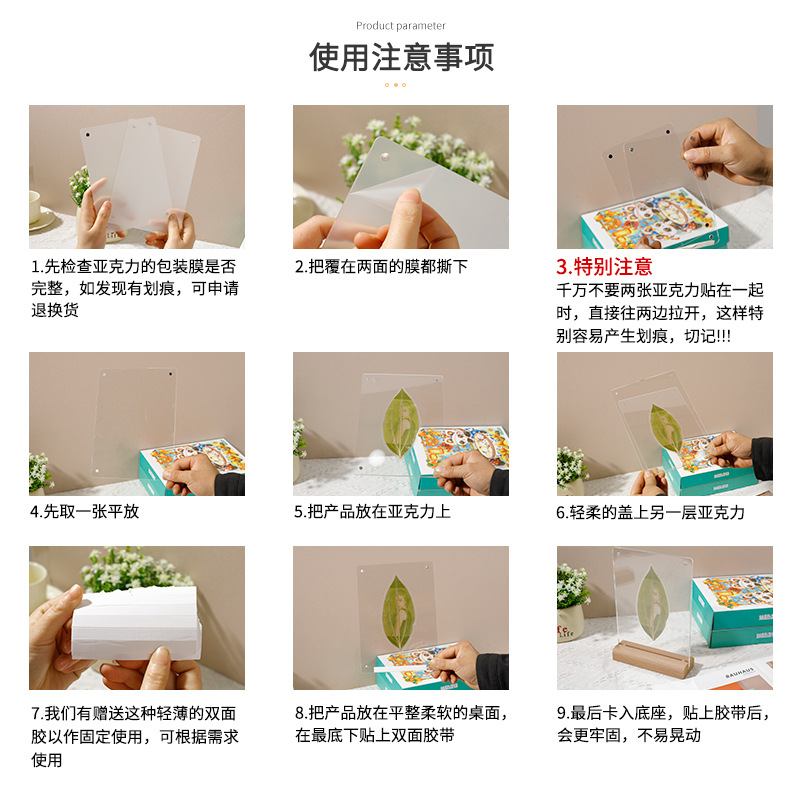 Product parameter

使用注意事项

1.先检查亚克力的包装膜是否完整，如发现有划痕，可申请退换货

2.把覆在两面的膜都撕下

3.特别注意
千万不要两张亚克力贴在一起时，直接往两边拉开，这样特别容易产生划痕，切记!!!

4.先取一张平放

5.把产品放在亚克力上

6.轻柔的盖上另一层亚克力

7.我们有赠送这种轻薄的双面胶以作固定使用，可根据需求使用

8.把产品放在平整柔软的桌面，在最底下贴上双面胶带

9.最后卡入底座，贴上胶带后，会更牢固，不易晃动

BAUHAUS