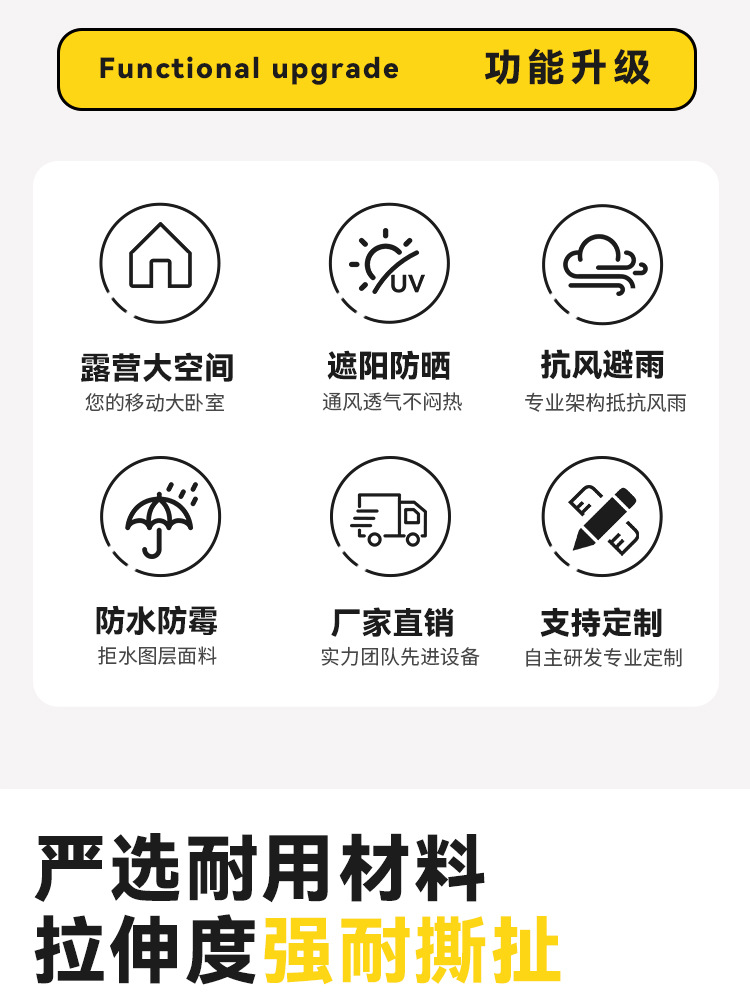 Functional upgrade 功能升级

UV

露营大空间
您的移动大卧室

遮阳防晒
通风透气不闷热

抗风避雨
专业架构抵抗风雨

防水防霉
拒水图层面料

厂家直销
实力团队先进设备

支持定制
自主研发专业定制

严选耐用材料
拉伸度强耐撕扯