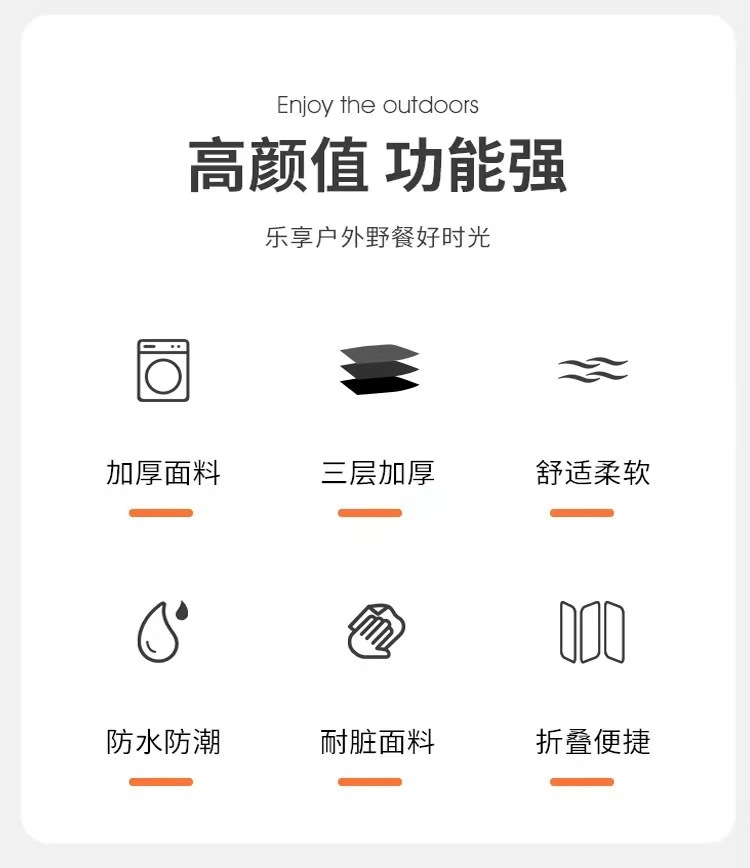 Enjoy the outdoors

高颜值 功能强

乐享户外野餐好时光

加厚面料

三层加厚

舒适柔软

防水防潮

耐脏面料

折叠便捷