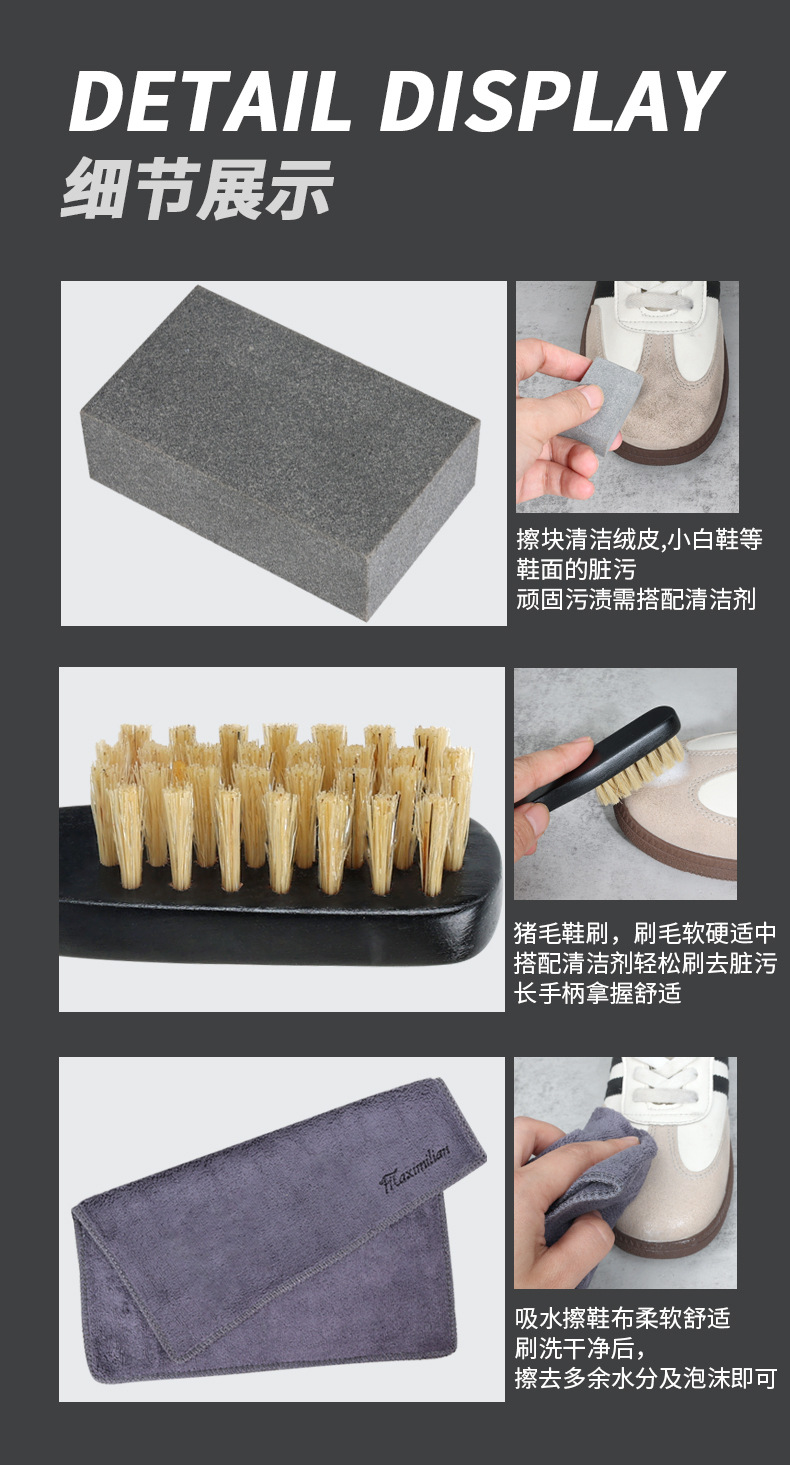 DETAIL DISPLAY
细节展示

擦块清洁绒皮,小白鞋等鞋面的脏污
顽固污渍需搭配清洁剂

猪毛鞋刷，刷毛软硬适中
搭配清洁剂轻松刷去脏污
长手柄拿握舒适

Maximilian

吸水擦鞋布柔软舒适
刷洗干净后，
擦去多余水分及泡沫即可