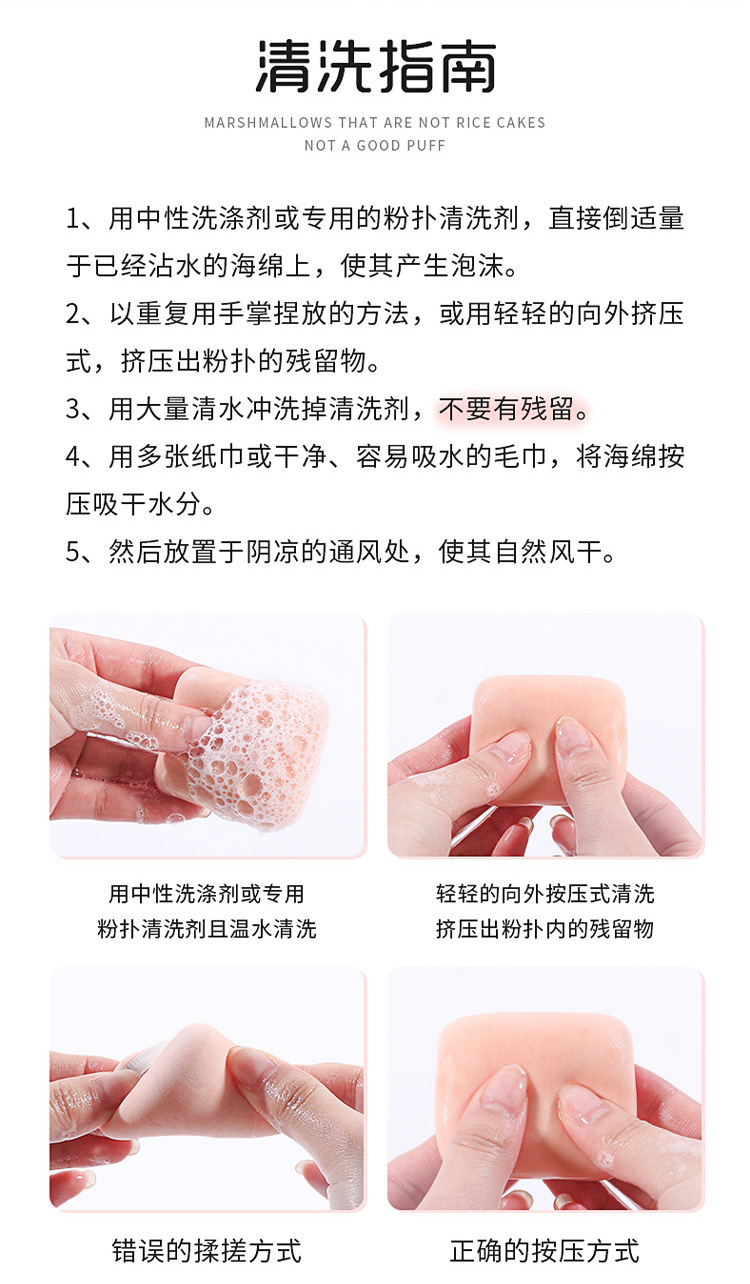 清洗指南

MARSHMALLOWS THAT ARE NOT RICE CAKES
NOT A GOOD PUFF

1、用中性洗涤剂或专用的粉扑清洗剂，直接倒适量于已经沾水的海绵上，使其产生泡沫。

2、以重复用手掌捏放的方法，或用轻轻的向外挤压式，挤压出粉扑的残留物。

3、用大量清水冲洗掉清洗剂，不要有残留。

4、用多张纸巾或干净、容易吸水的毛巾，将海绵按压吸干水分。

5、然后放置于阴凉的通风处，使其自然风干。

用中性洗涤剂或专用
粉扑清洗剂且温水清洗

轻轻的向外按压式清洗
挤压出粉扑内的残留物

错误的揉搓方式

正确的按压方式