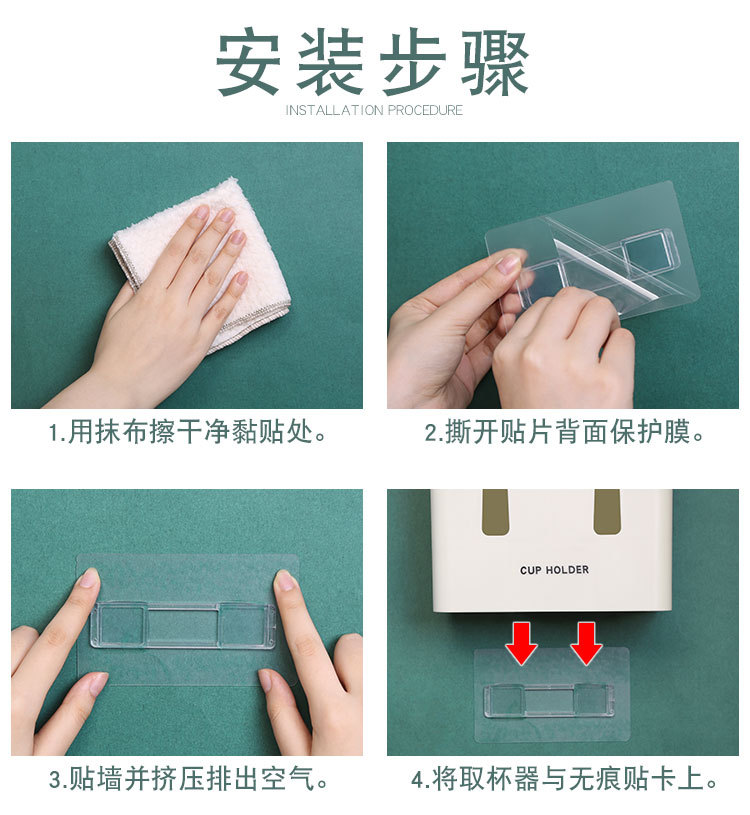 安装步骤

INSTALLATION PROCEDURE

1.用抹布擦干净黏贴处。

2.撕开贴片背面保护膜。

3.贴墙并挤压排出空气。

CUP HOLDER

4.将取杯器与无痕贴卡上。